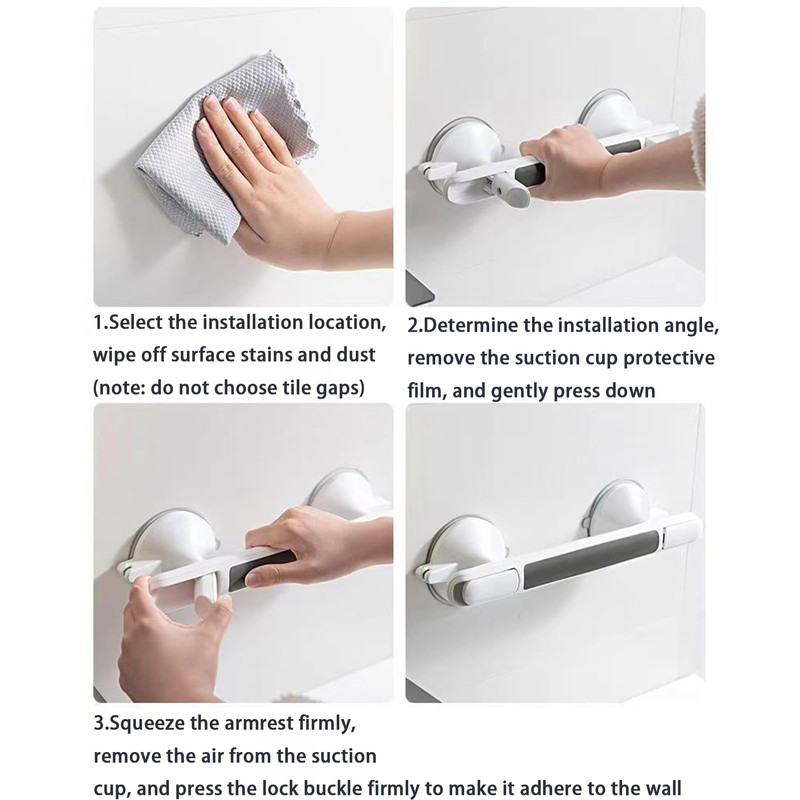 1.Select the installation location, wipe off surface stains and dust (note: do not choose tile gaps)

2.Determine the installation angle, remove the suction cup protective film, and gently press down

3.Squeeze the armrest firmly, remove the air from the suction cup, and press the lock buckle firmly to make it adhere to the wall