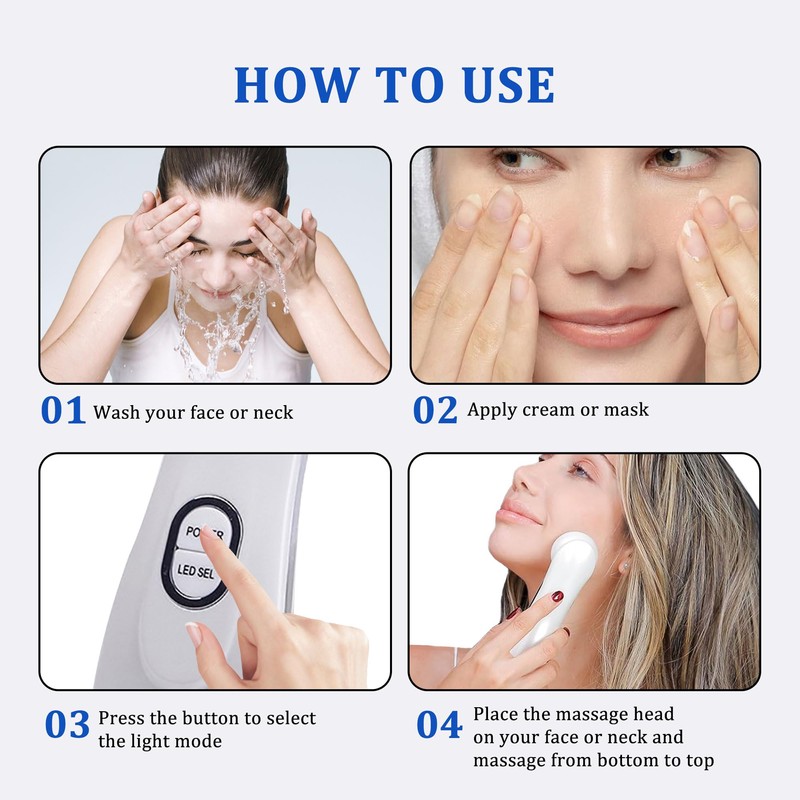 HOW TO USE

01 Wash your face or neck

02 Apply cream or mask

POWER

LED SEL

03 Press the button to select the light mode

04 Place the massage head on your face or neck and massage from bottom to top