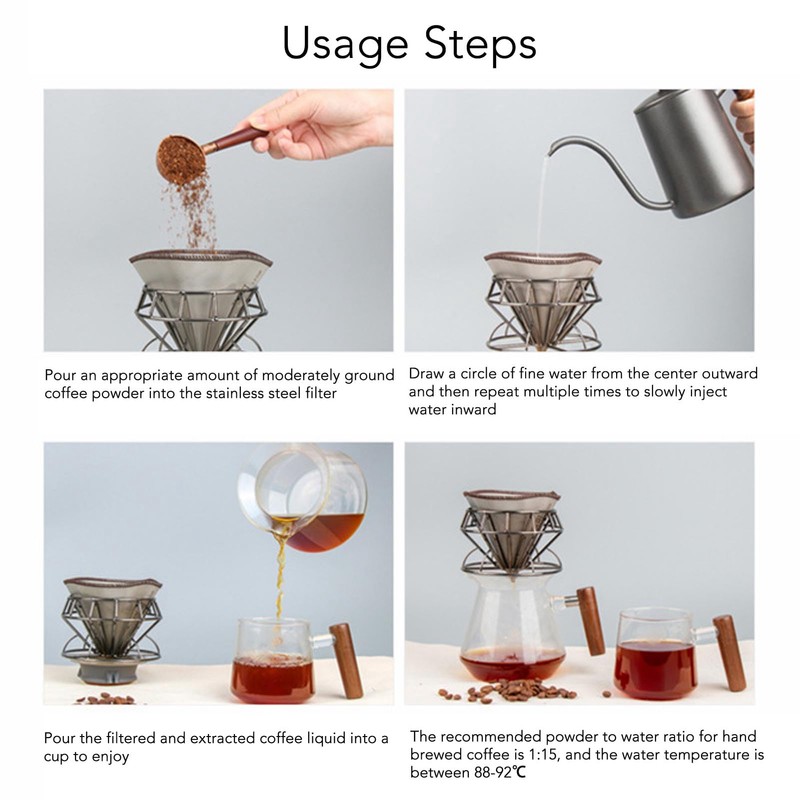 Usage Steps

Pour an appropriate amount of moderately ground coffee powder into the stainless steel filter

Draw a circle of fine water from the center outward and then repeat multiple times to slowly inject water inward

Pour the filtered and extracted coffee liquid into a cup to enjoy

The recommended powder to water ratio for hand brewed coffee is 1:15, and the water temperature is between 88-92℃