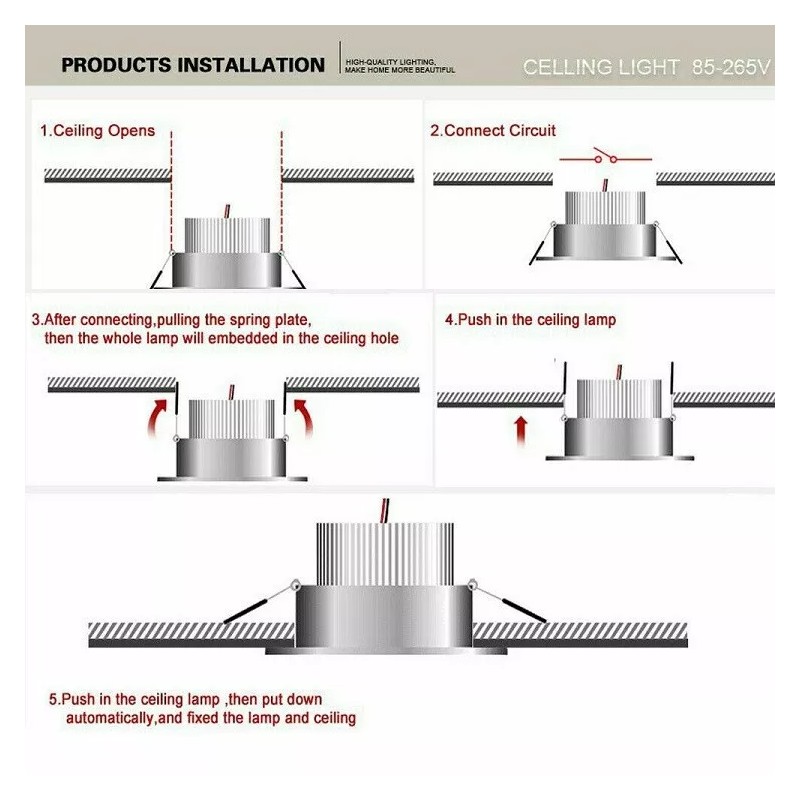 PRODUCTS INSTALLATION

HIGH-QUALITY LIGHTING, MAKE HOME MORE BEAUTIFUL

CELLING LIGHT 85-265V

1.Ceiling Opens

2.Connect Circuit

3.After connecting,pulling the spring plate, then the whole lamp will embedded in the ceiling hole

4.Push in the ceiling lamp

5.Push in the ceiling lamp ,then put down automatically,and fixed the lamp and ceiling