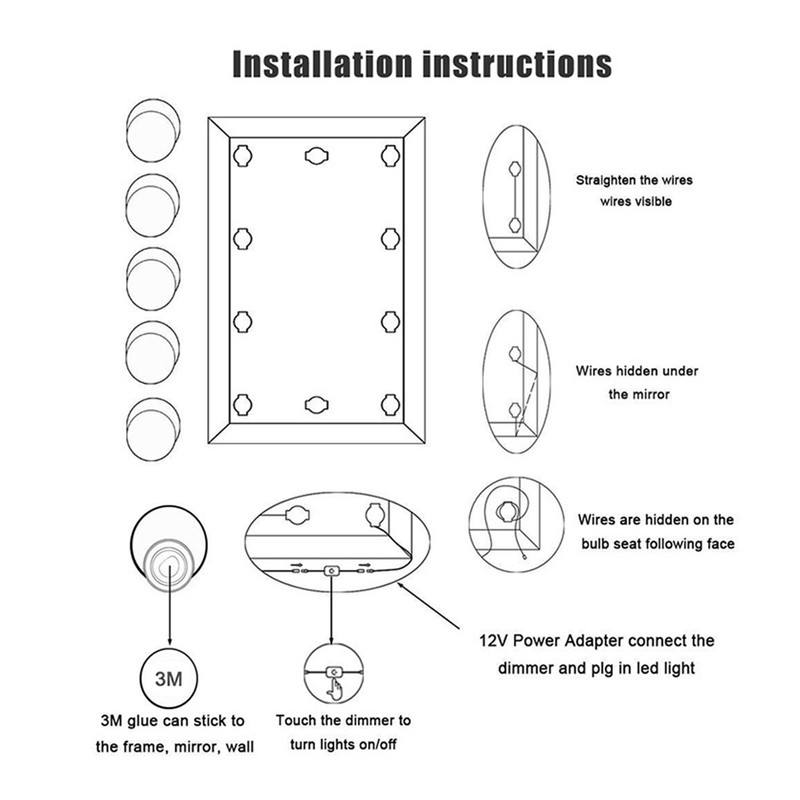 Installation instructions

Straighten the wires wires visible

Wires hidden under the mirror

Wires are hidden on the bulb seat following face

12V Power Adapter connect the dimmer and plg in led light

3M

3M glue can stick to the frame, mirror, wall

Touch the dimmer to turn lights on/off