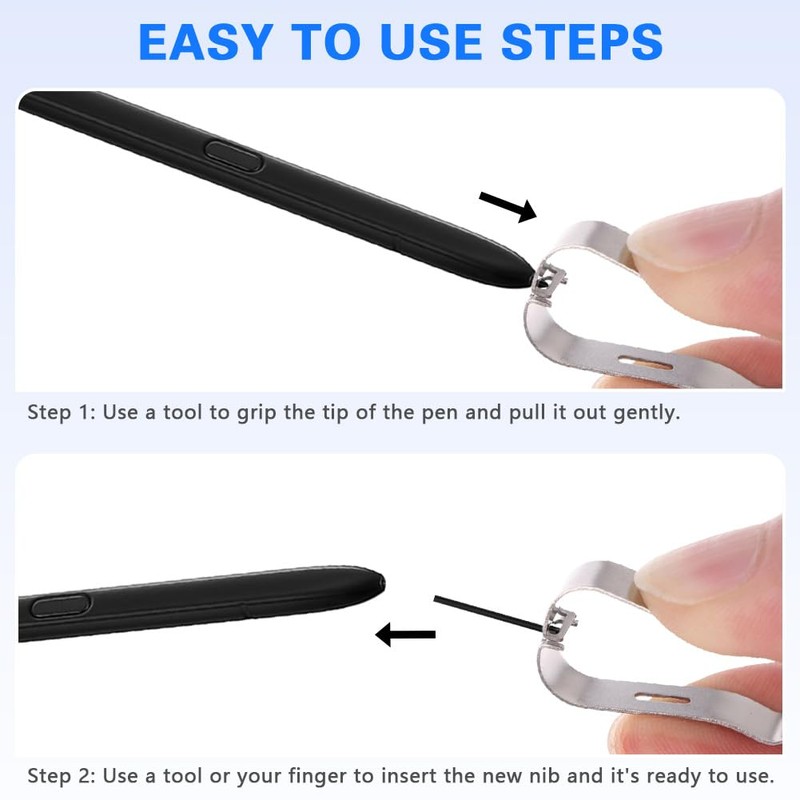 EASY TO USE STEPS

Step 1: Use a tool to grip the tip of the pen and pull it out gently.

Step 2: Use a tool or your finger to insert the new nib and it's ready to use.