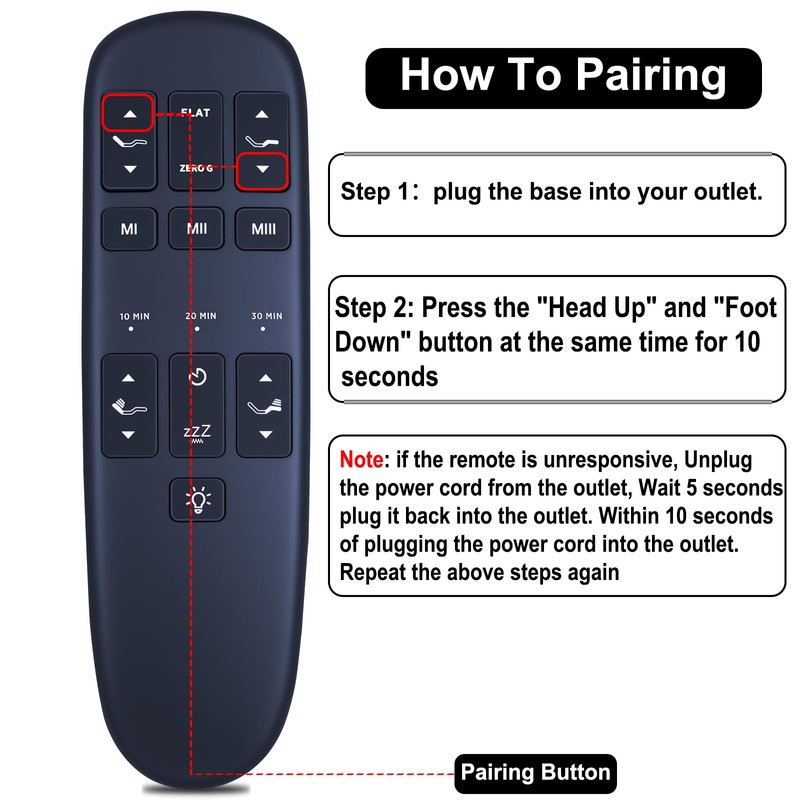 FLAT

ZERO G

MI

MII

MIII

10 MIN

20 MIN

30 MIN

zZZ

How To Pairing

Step 1: plug the base into your outlet.

Step 2: Press the "Head Up" and "Foot Down" button at the same time for 10 seconds

Note: if the remote is unresponsive, Unplug the power cord from the outlet, Wait 5 seconds plug it back into the outlet. Within 10 seconds of plugging the power cord into the outlet. Repeat the above steps again

Pairing Button