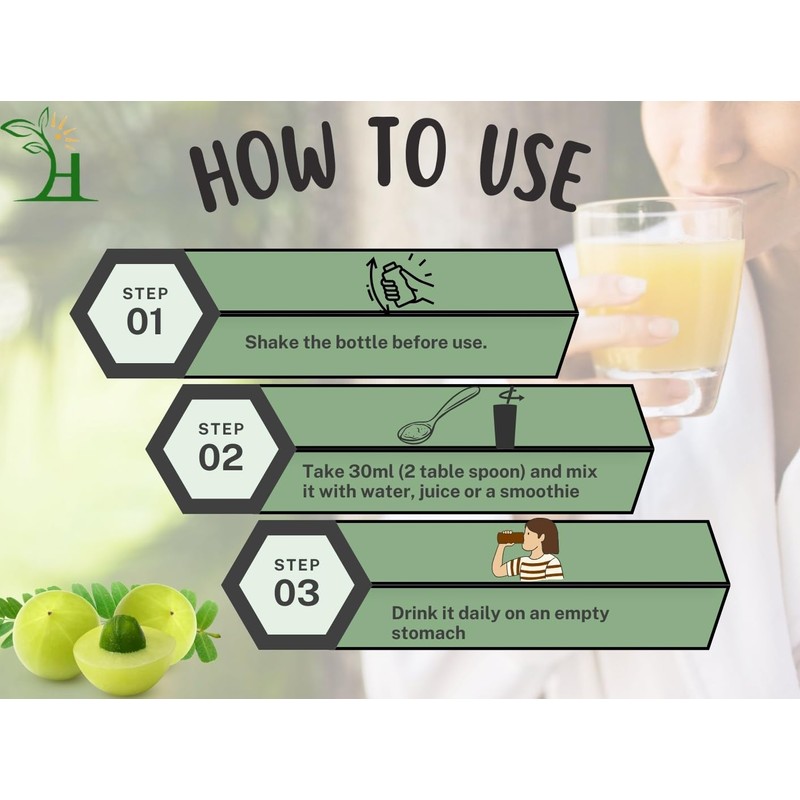 H

HOW TO USE

STEP 01

Shake the bottle before use.

STEP 02

Take 30ml (2 table spoon) and mix it with water, juice or a smoothie

STEP 03

Drink it daily on an empty stomach