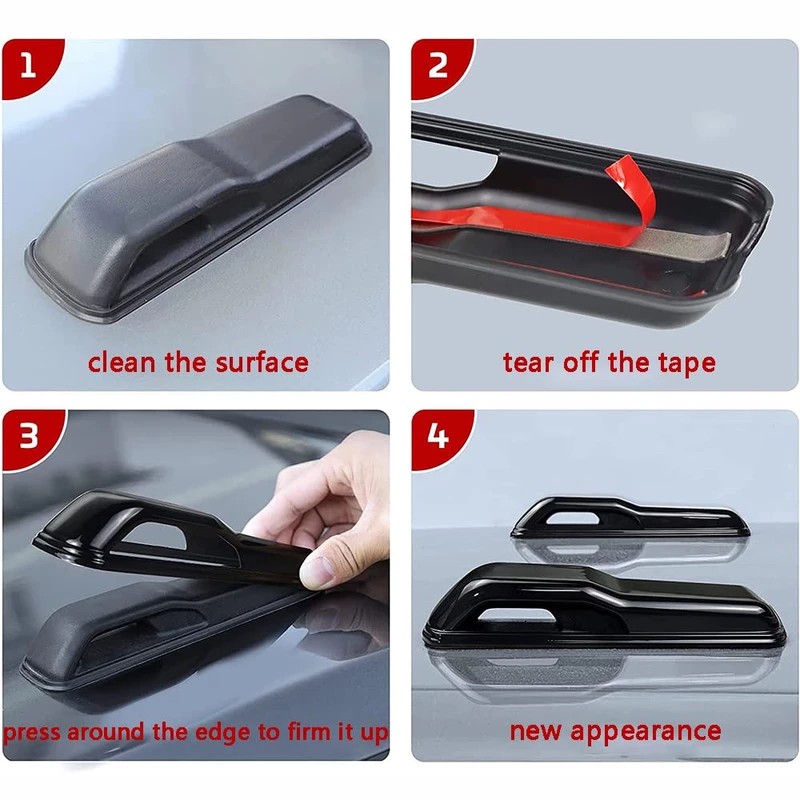 1

clean the surface

2

tear off the tape

3

press around the edge to firm it up

4

new appearance