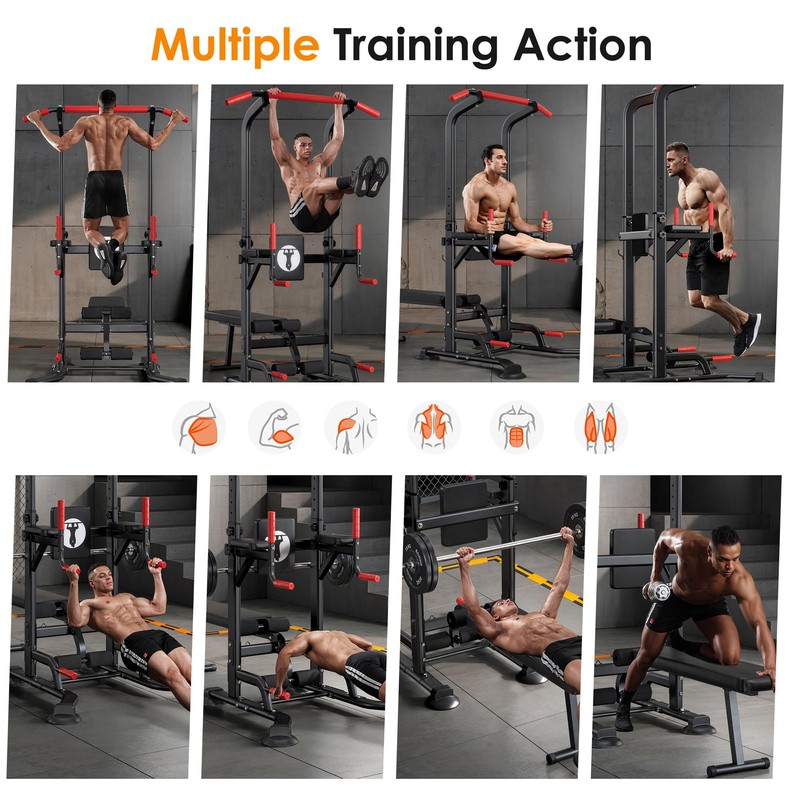 Multiple Training Action