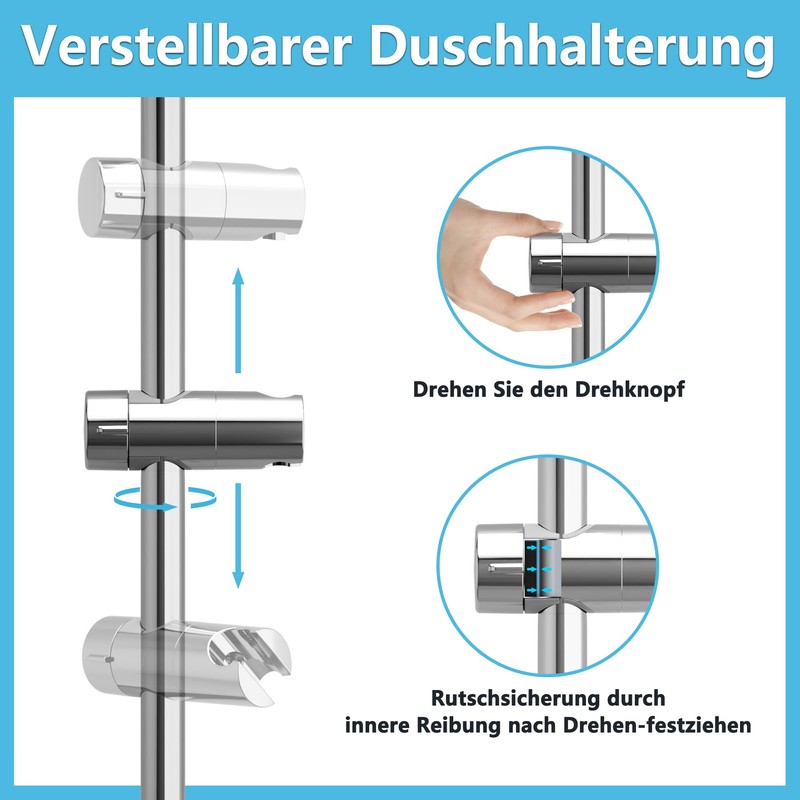 Verstellbarer Duschhalterung

Drehen Sie den Drehknopf

Rutschsicherung durch innere Reibung nach Drehen-festziehen