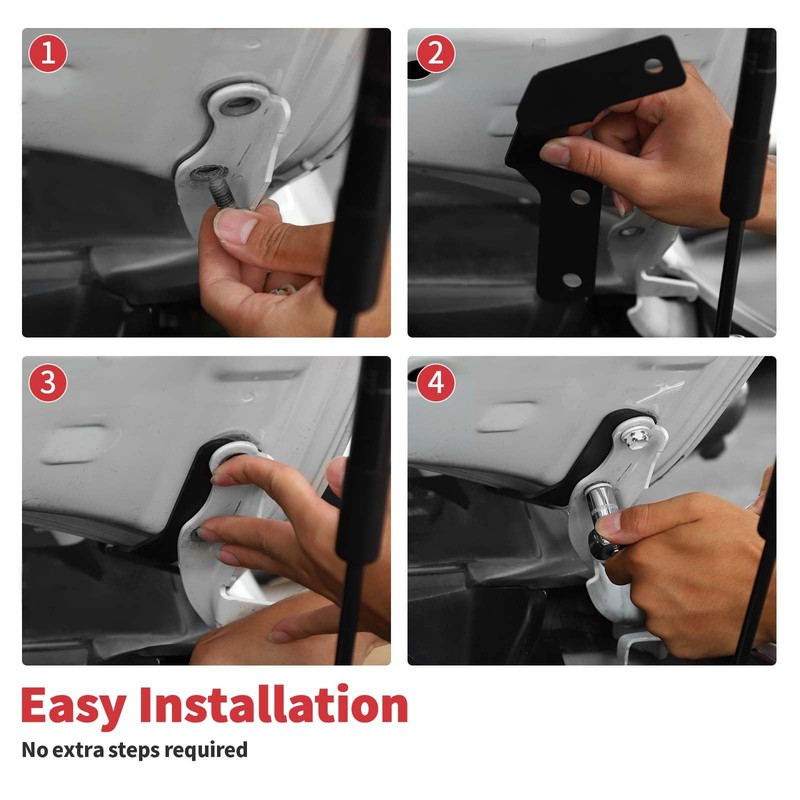 1

2

3

4

Easy Installation

No extra steps required