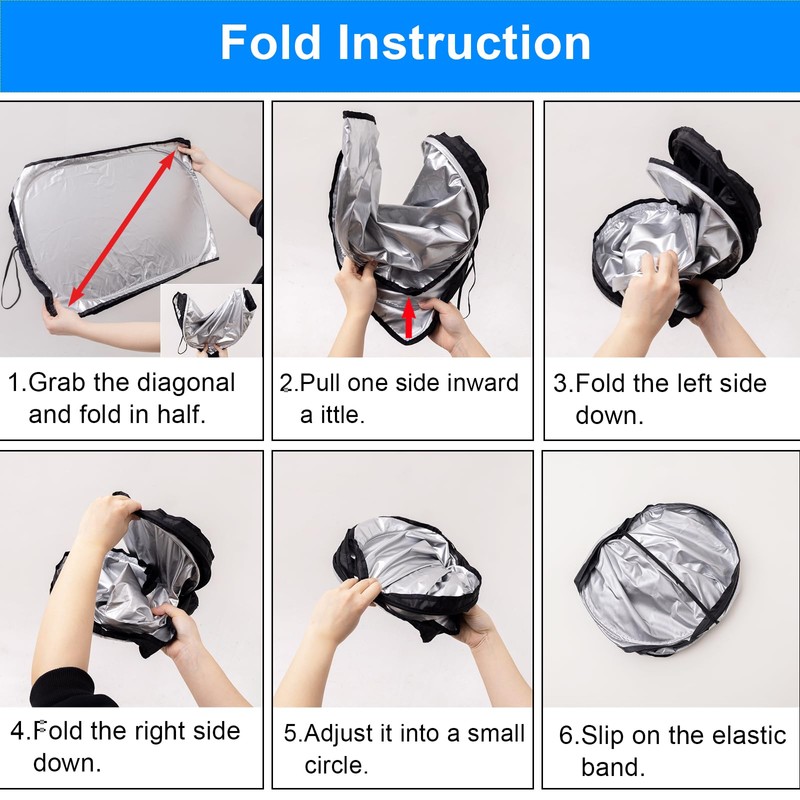 Fold Instruction

1.Grab the diagonal and fold in half.

2.Pull one side inward a ittle.

3.Fold the left side down.

4.Fold the right side down.

5.Adjust it into a small circle.

6.Slip on the elastic band.