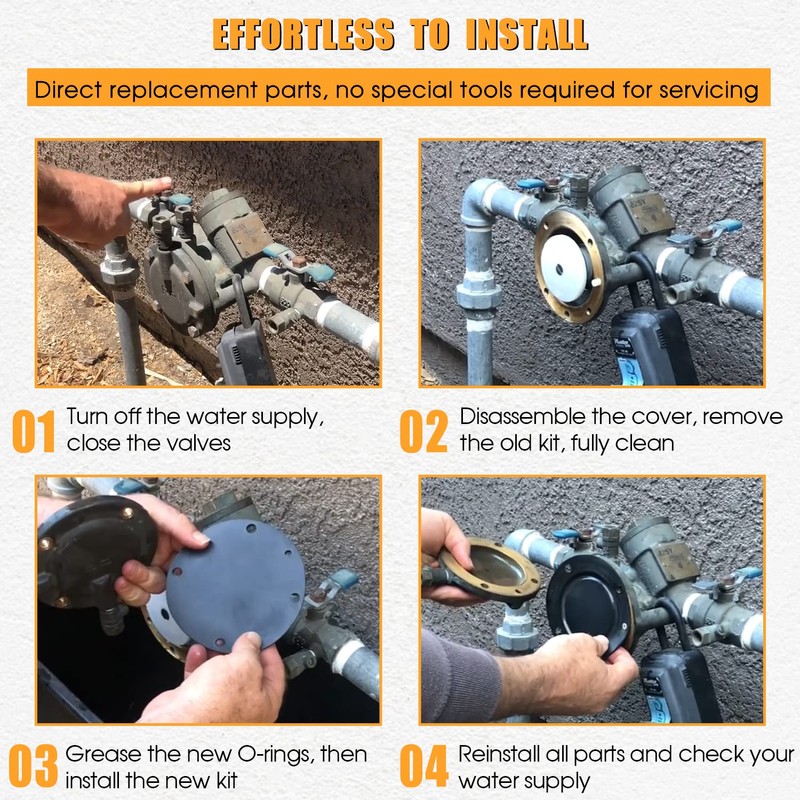 EFFORTLESS TO INSTALL

Direct replacement parts, no special tools required for servicing

01 Turn off the water supply, close the valves

02 Disassemble the cover, remove the old kit, fully clean

03 Grease the new O-rings, then install the new kit

04 Reinstall all parts and check your water supply