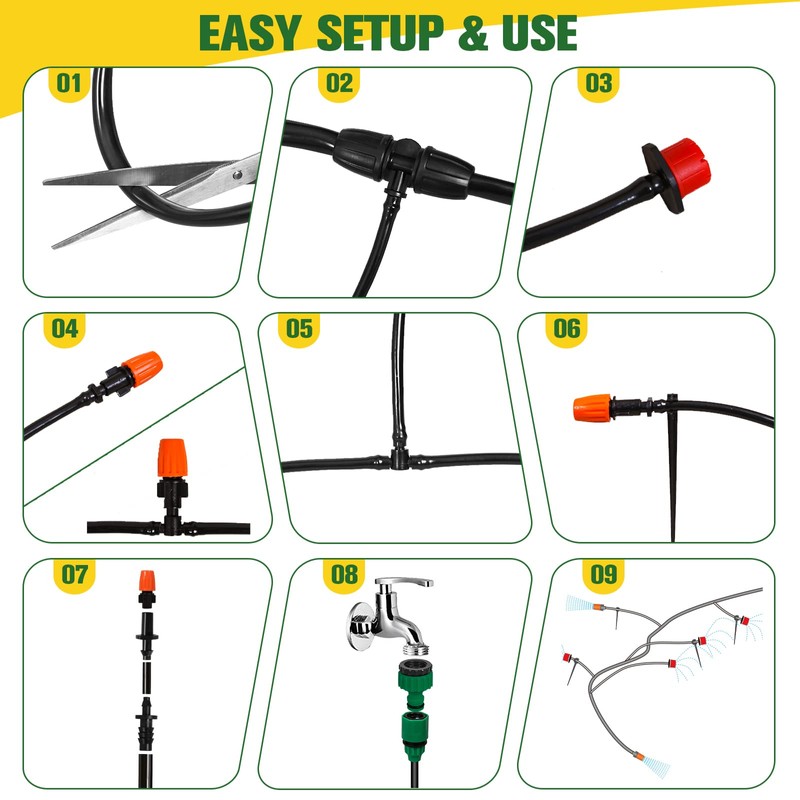 EASY SETUP & USE

01

02

03

04

05

06

07

08

09