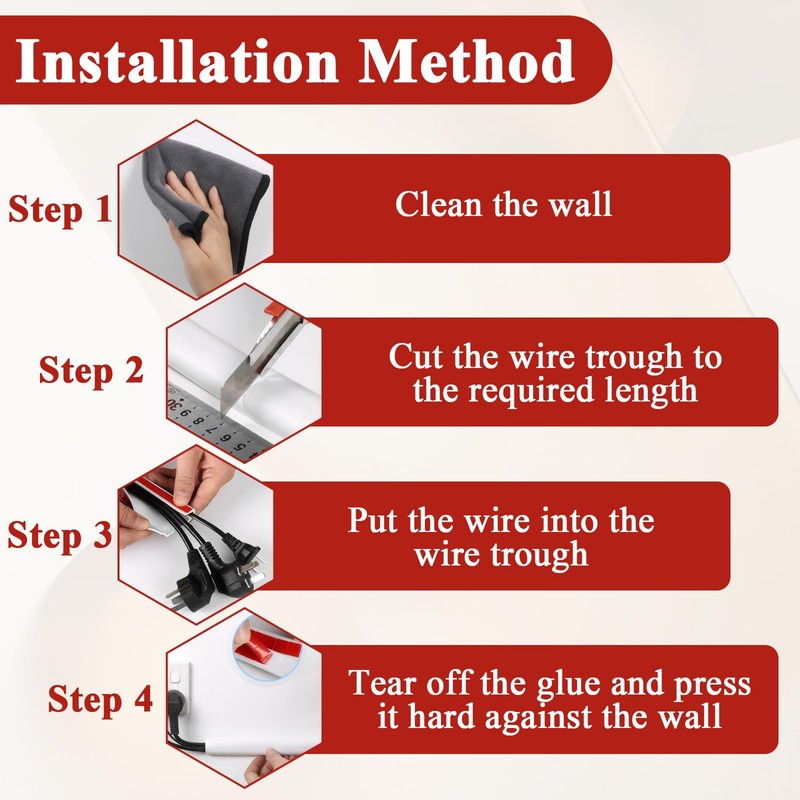 Installation Method

Step 1
Clean the wall

Step 2
Cut the wire trough to the required length

Step 3
Put the wire into the wire trough

Step 4
Tear off the glue and press it hard against the wall