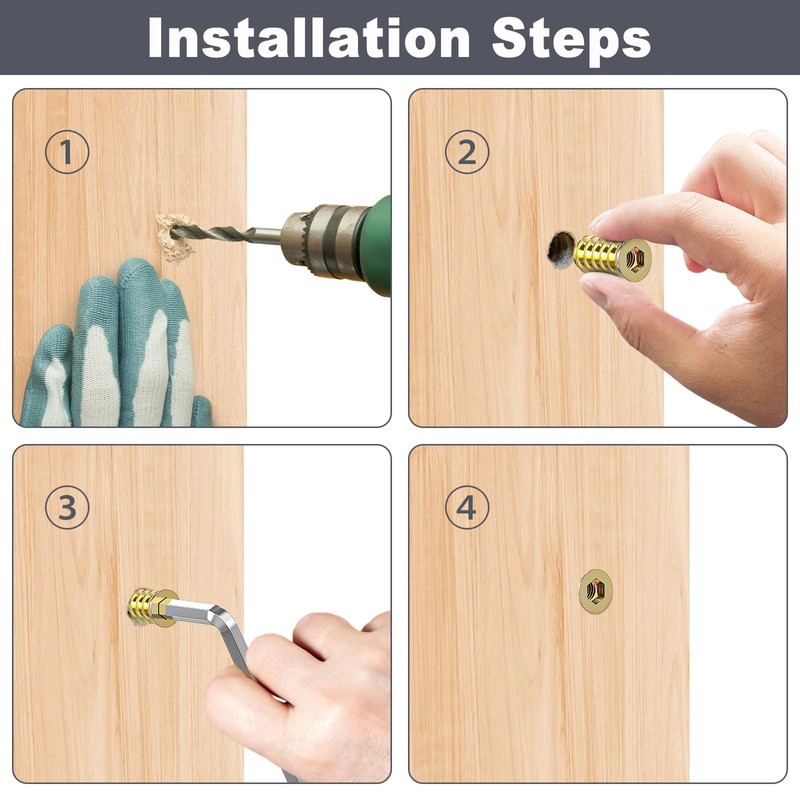 Installation Steps

①

②

③

④