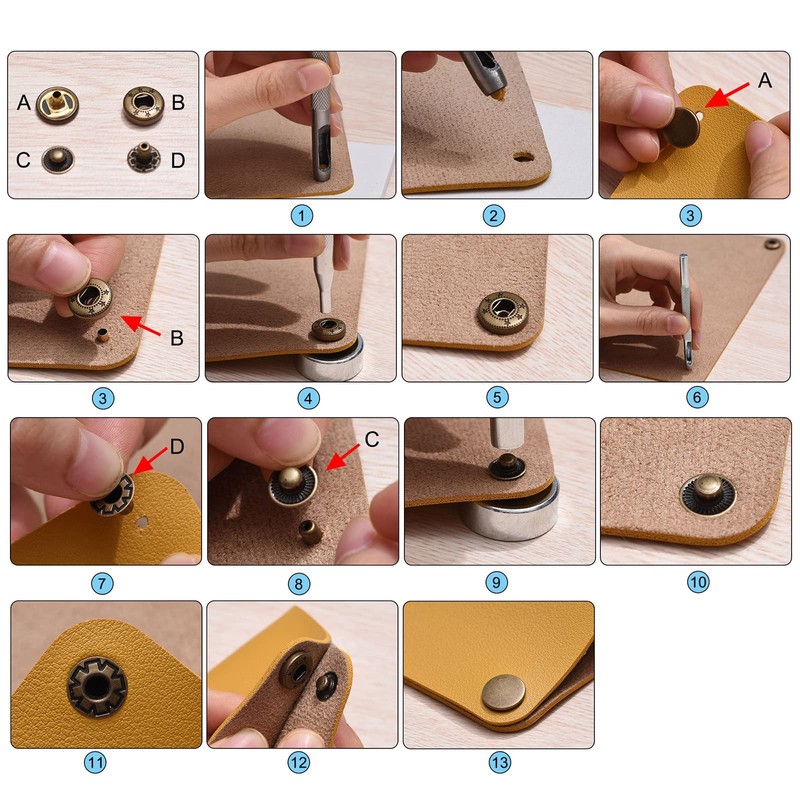 A B C D

1

2

A

3

B

3

4

5

6

D

7

C

8

9

10

11

12

13