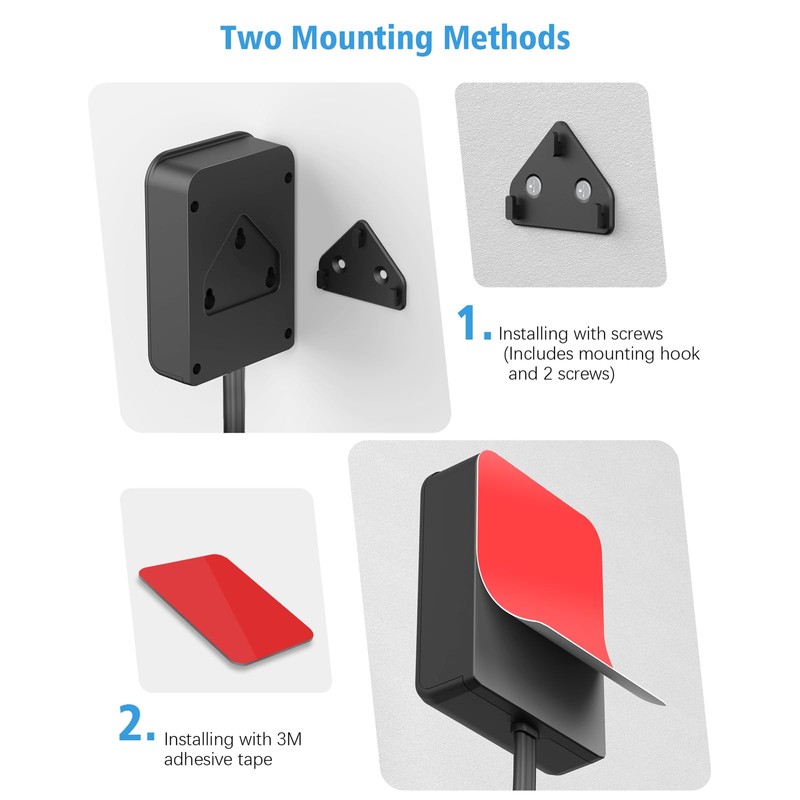 Two Mounting Methods

1. Installing with screws (Includes mounting hook and 2 screws)

2. Installing with 3M adhesive tape