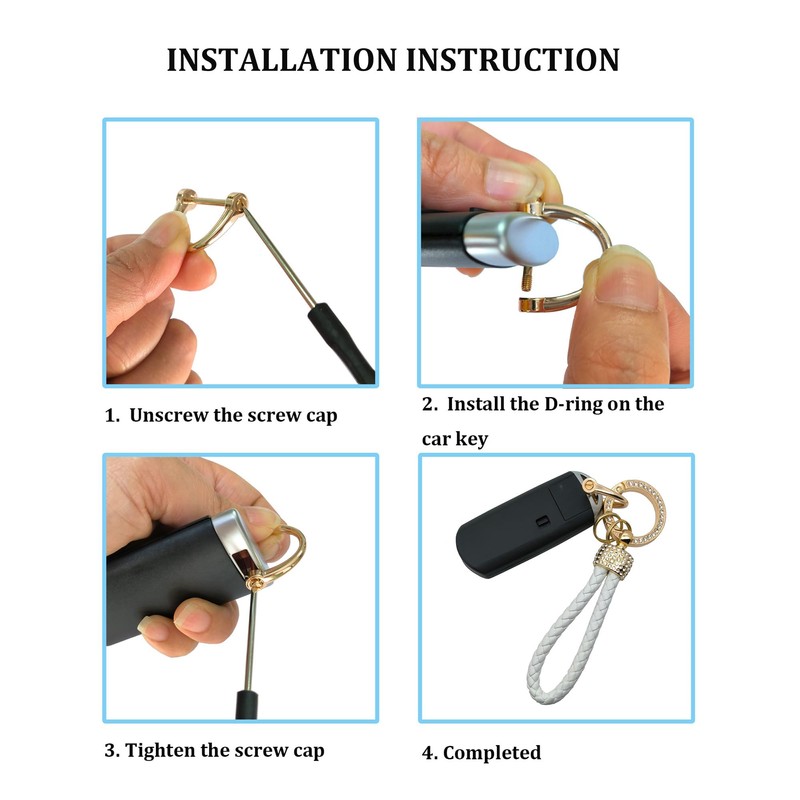 INSTALLATION INSTRUCTION

1. Unscrew the screw cap

2. Install the D-ring on the car key

3. Tighten the screw cap

4. Completed