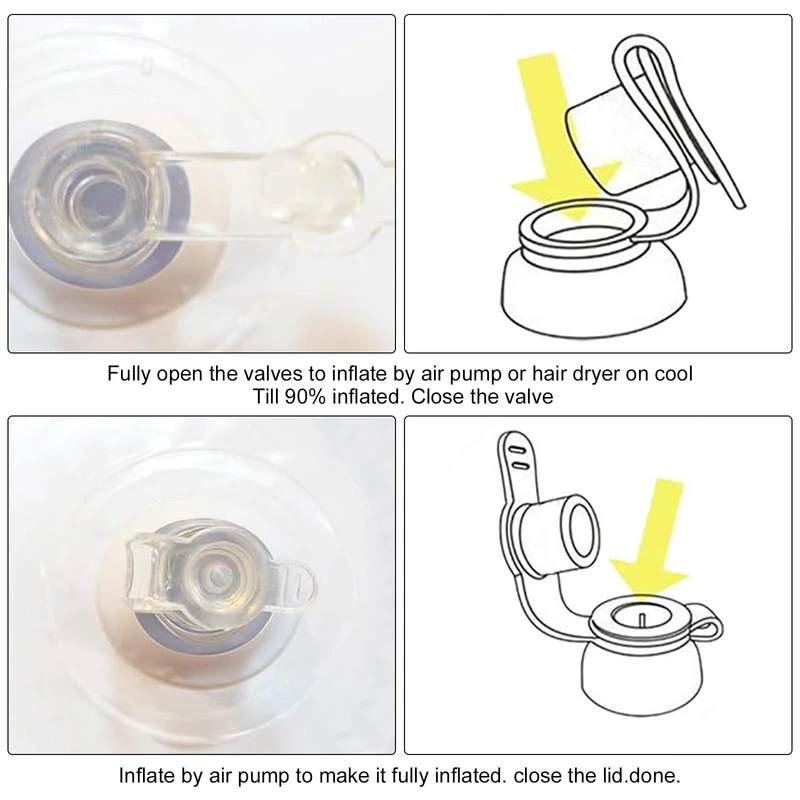 Fully open the valves to inflate by air pump or hair dryer on cool
Till 90% inflated. Close the valve

Inflate by air pump to make it fully inflated. close the lid.done.