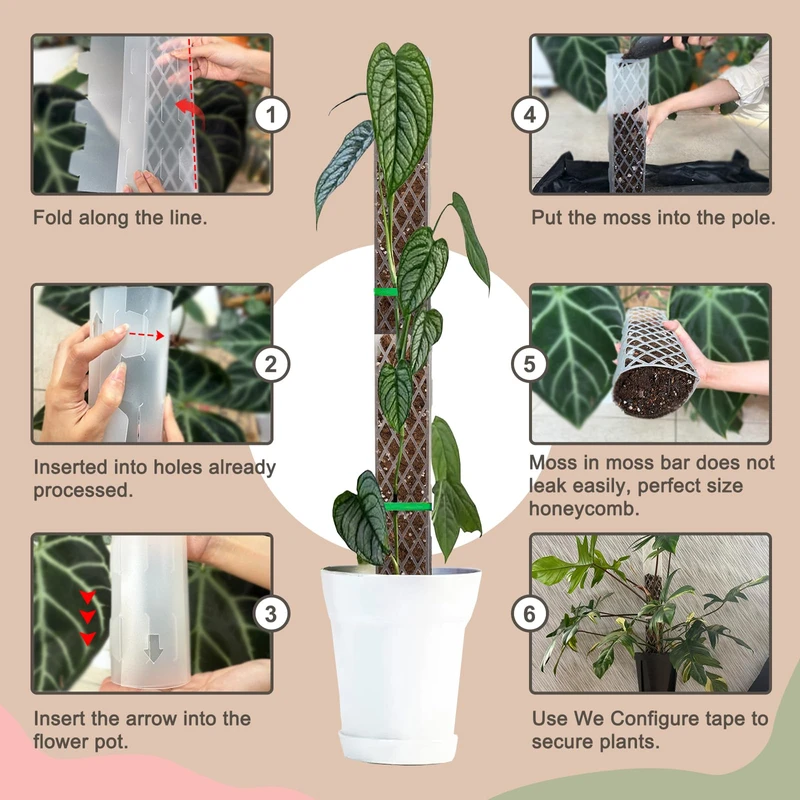 1

Fold along the line.

2

Inserted into holes already processed.

3

Insert the arrow into the flower pot.

4

Put the moss into the pole.

5

Moss in moss bar does not leak easily, perfect size honeycomb.

6

Use We Configure tape to secure plants.