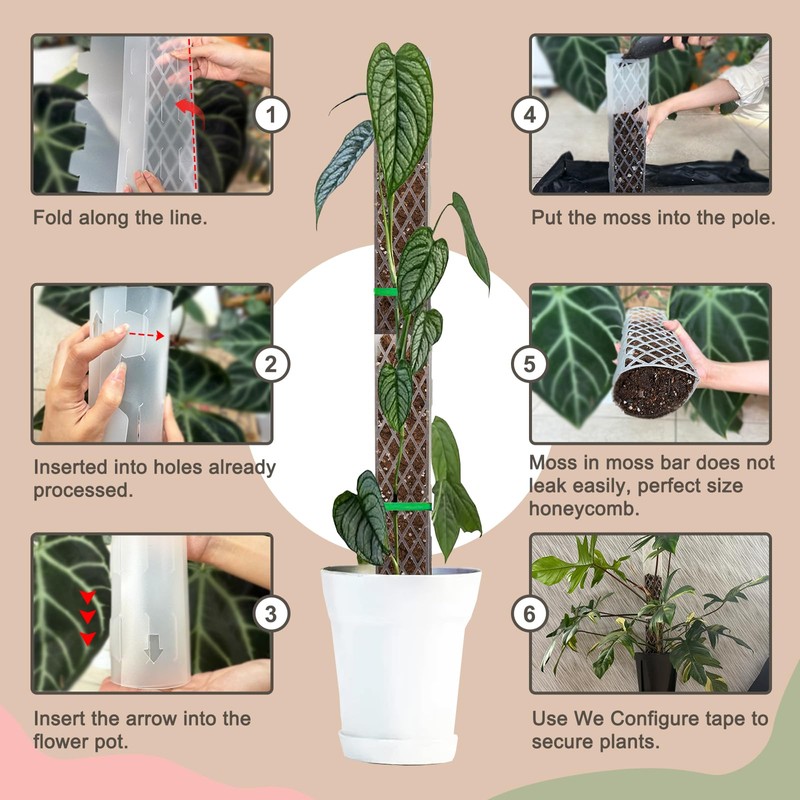 1

Fold along the line.

2

Inserted into holes already processed.

3

Insert the arrow into the flower pot.

4

Put the moss into the pole.

5

Moss in moss bar does not leak easily, perfect size honeycomb.

6

Use We Configure tape to secure plants.