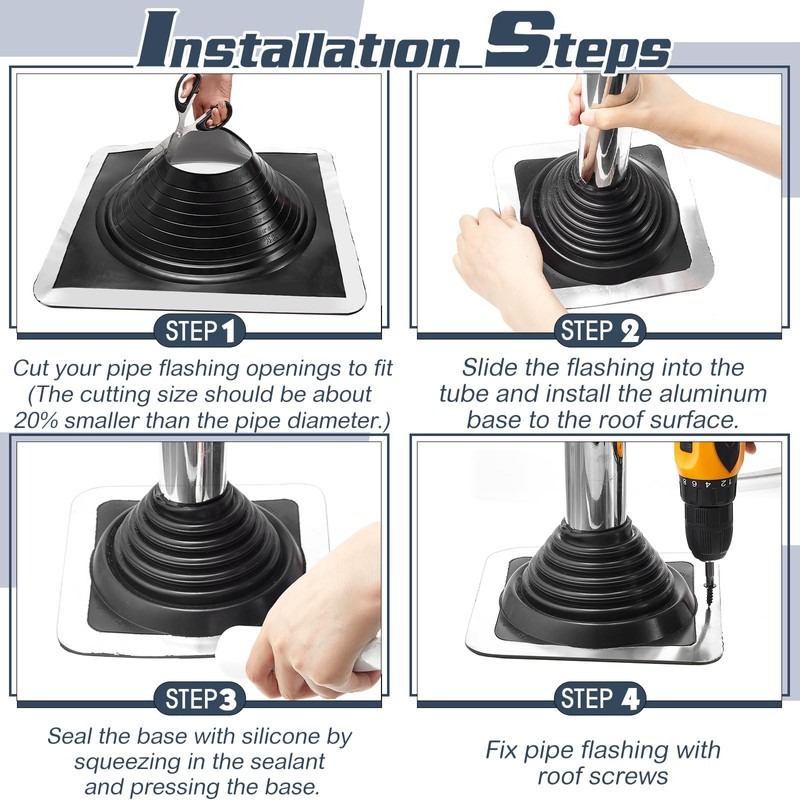 Installation Steps

STEP 1

Cut your pipe flashing openings to fit (The cutting size should be about 20% smaller than the pipe diameter.)

STEP 2

Slide the flashing into the tube and install the aluminum base to the roof surface.

STEP 3

Seal the base with silicone by squeezing in the sealant and pressing the base.

STEP 4

Fix pipe flashing with roof screws