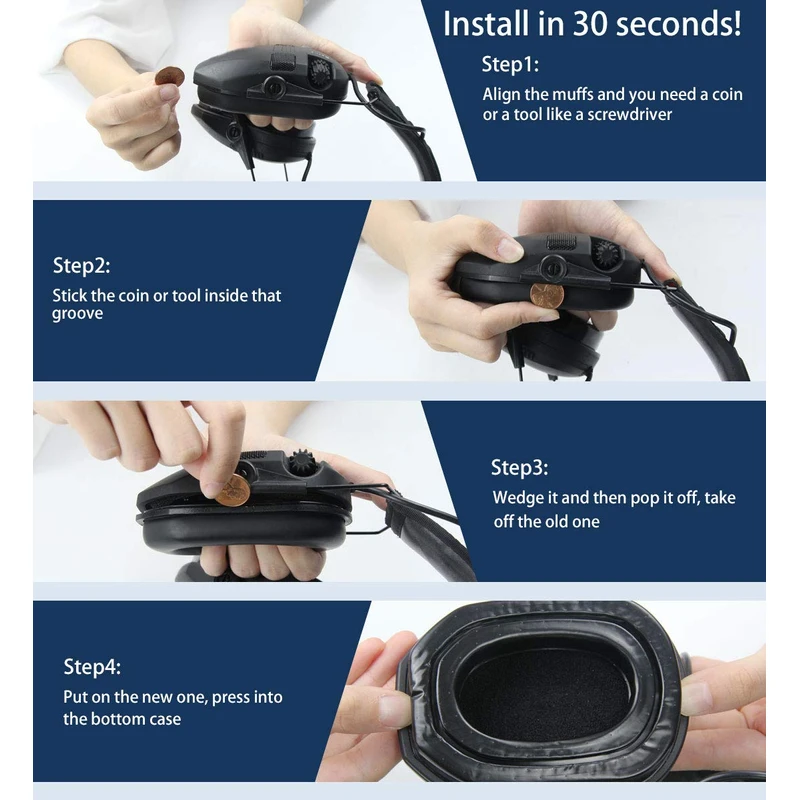 Install in 30 seconds!

Step1:
Align the muffs and you need a coin or a tool like a screwdriver

Step2:
Stick the coin or tool inside that groove

Step3:
Wedge it and then pop it off, take off the old one

Step4:
Put on the new one, press into the bottom case