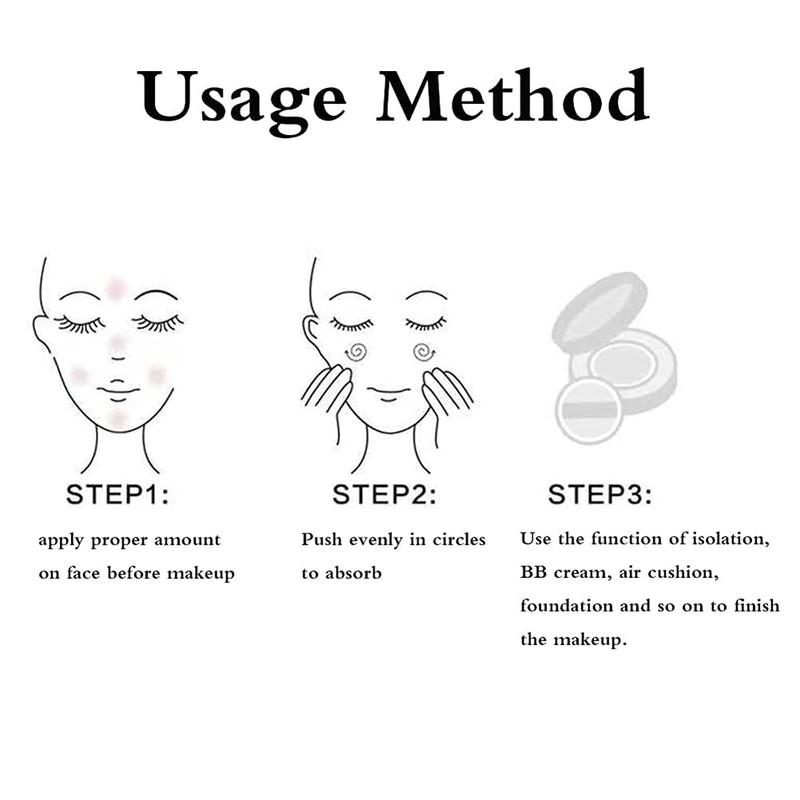 Usage Method

STEP1:

apply proper amount on face before makeup

STEP2:

Push evenly in circles to absorb

STEP3:

Use the function of isolation, BB cream, air cushion, foundation and so on to finish the makeup.