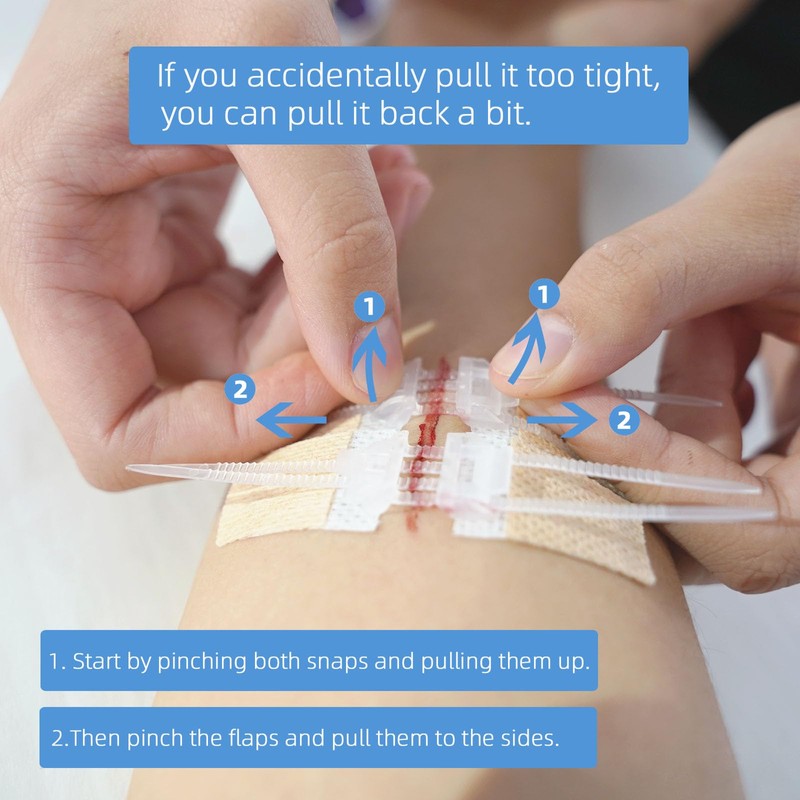 If you accidentally pull it too tight, you can pull it back a bit.

1

1

2

2

1. Start by pinching both snaps and pulling them up.

2.Then pinch the flaps and pull them to the sides.