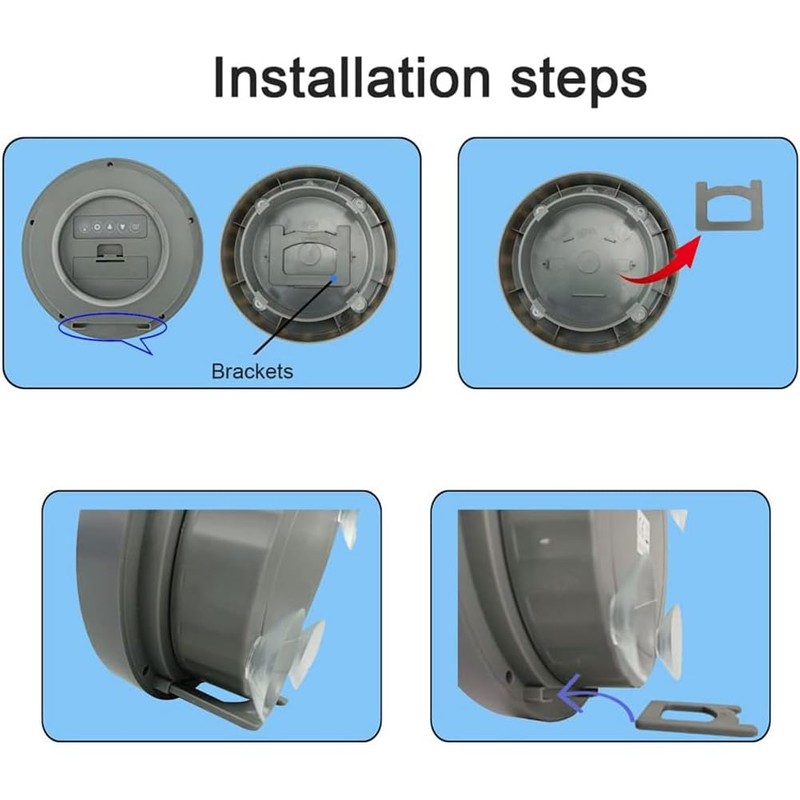 Installation steps

Brackets