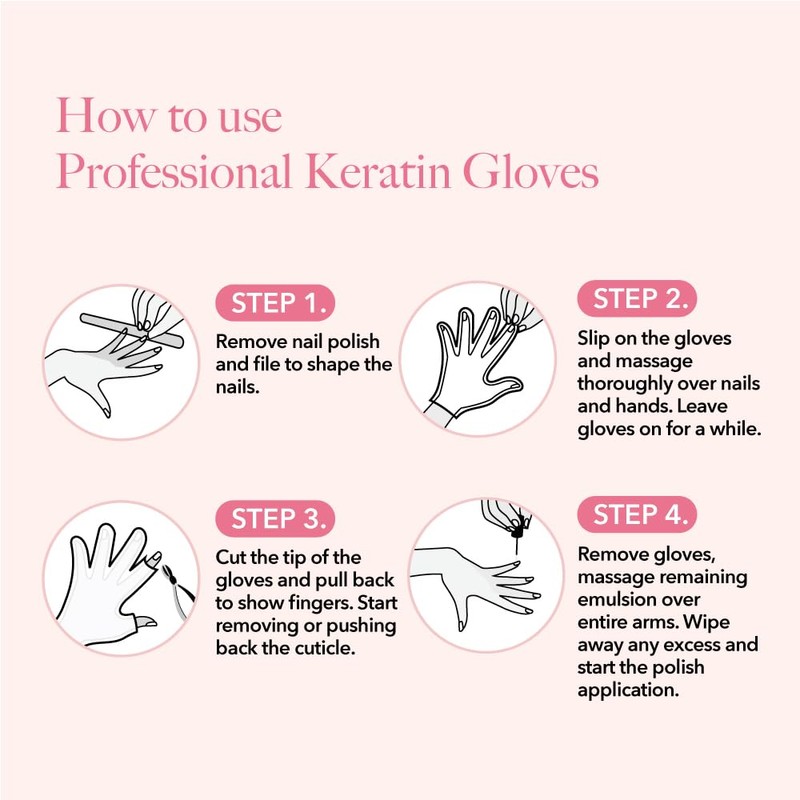 How to use
Professional Keratin Gloves

STEP 1.
Remove nail polish and file to shape the nails.

STEP 2.
Slip on the gloves and massage thoroughly over nails and hands. Leave gloves on for a while.

STEP 3.
Cut the tip of the gloves and pull back to show fingers. Start removing or pushing back the cuticle.

STEP 4.
Remove gloves, massage remaining emulsion over entire arms. Wipe away any excess and start the polish application.