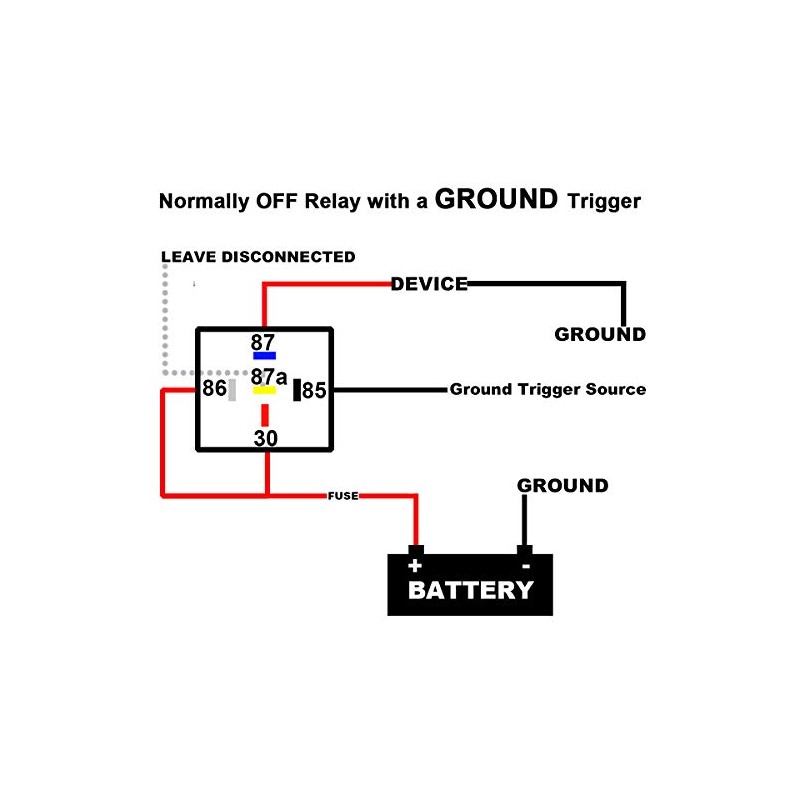 Normally OFF Relay with a GROUND Trigger

LEAVE DISCONNECTED

DEVICE

GROUND

87

87a

86

85

Ground Trigger Source

30

FUSE

GROUND

+

-

BATTERY