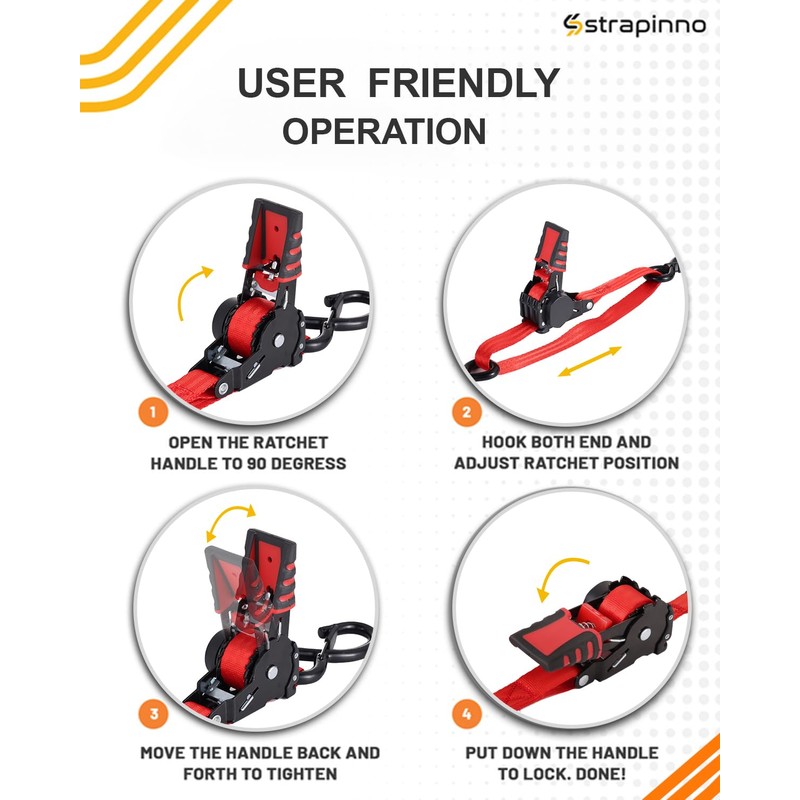 strapinno

USER FRIENDLY OPERATION

1
OPEN THE RATCHET HANDLE TO 90 DEGRESS

2
HOOK BOTH END AND ADJUST RATCHET POSITION

3
MOVE THE HANDLE BACK AND FORTH TO TIGHTEN

4
PUT DOWN THE HANDLE TO LOCK. DONE!