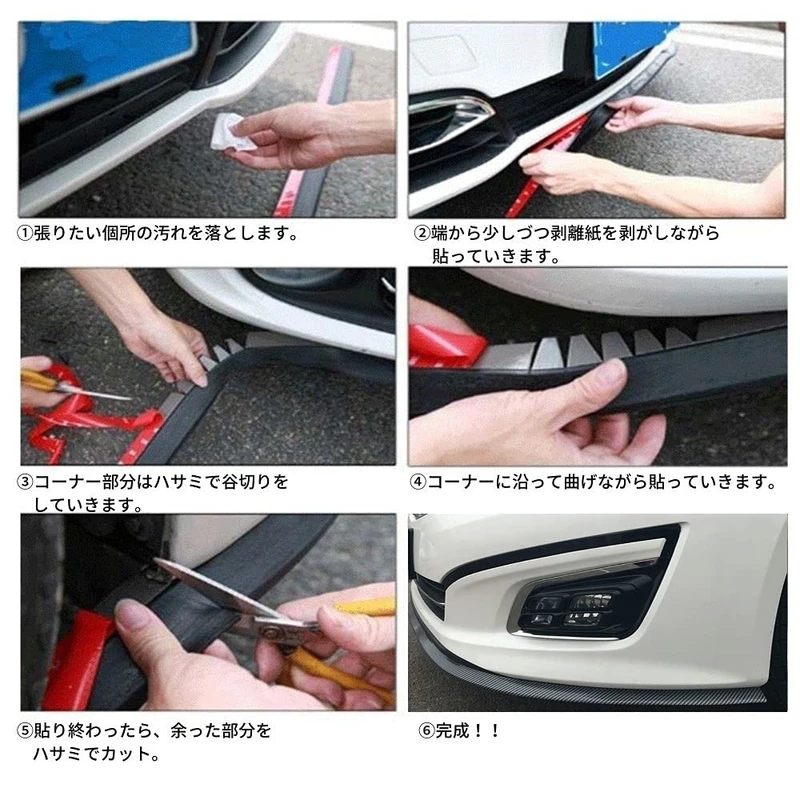 ①張りたい個所の汚れを落とします。

②端から少しづつ剥離紙を剥がしながら貼っていきます。

③コーナー部分はハサミで谷切りをしていきます。

④コーナーに沿って曲げながら貼っていきます。

⑤貼り終わったら、余った部分をハサミでカット。

⑥完成！！