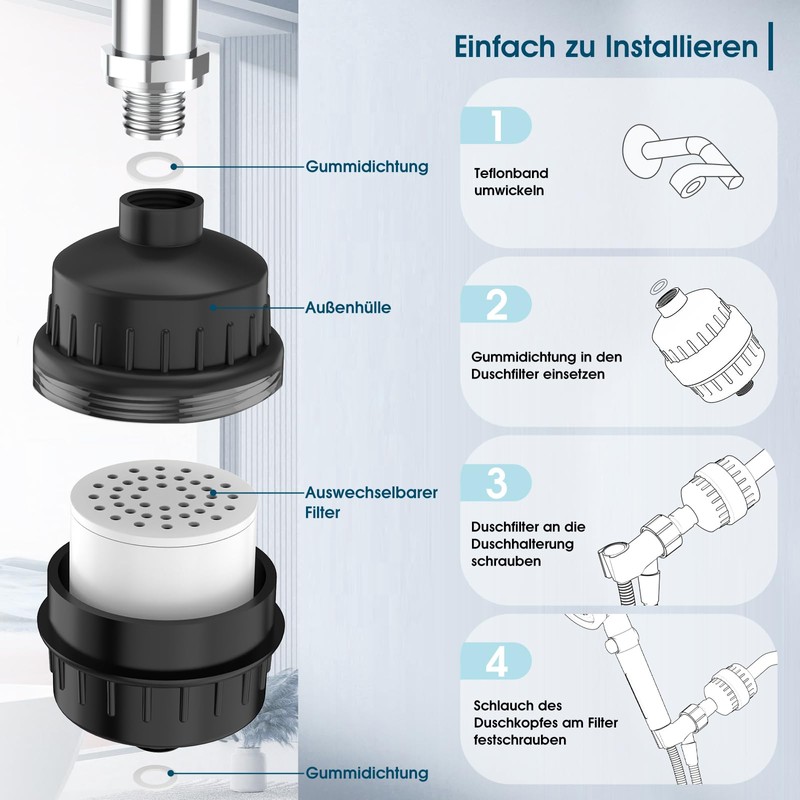 Einfach zu Installieren

Gummidichtung

Außenhülle

Auswechselbarer Filter

Gummidichtung

1

Teflonband umwickeln

2

Gummidichtung in den Duschfilter einsetzen

3

Duschfilter an die Duschhalterung schrauben

4

Schlauch des Duschkopfes am Filter festschrauben