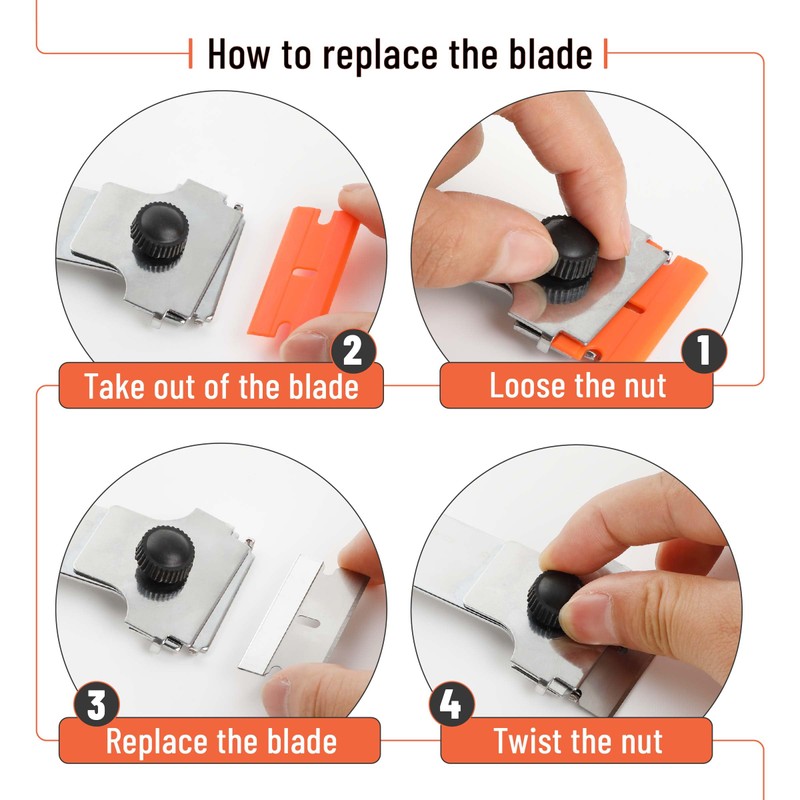 How to replace the blade

2
Take out of the blade

1
Loose the nut

3
Replace the blade

4
Twist the nut