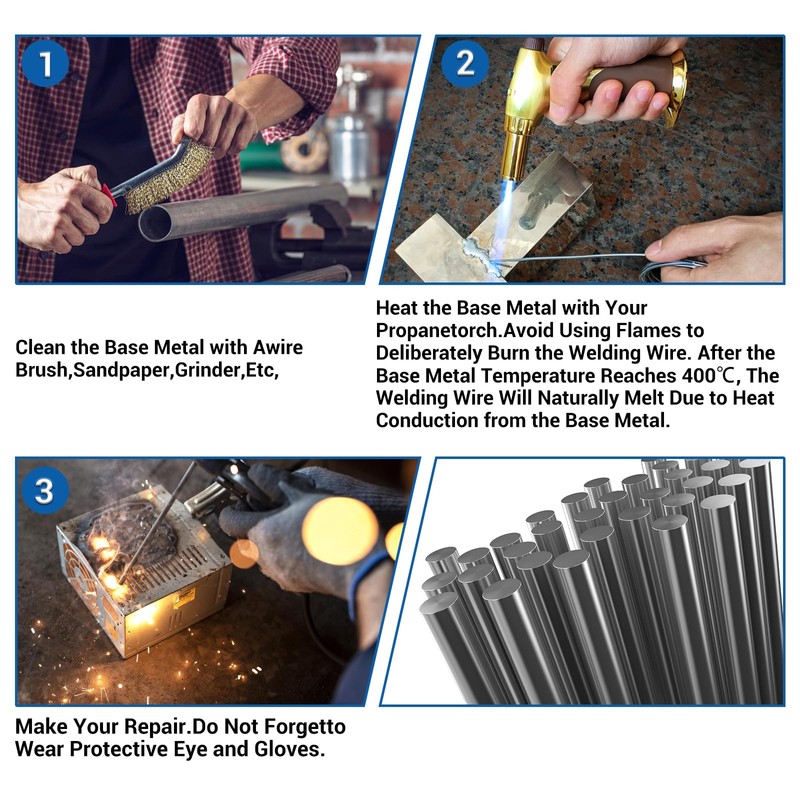 1

Clean the Base Metal with Awire Brush,Sandpaper,Grinder,Etc,

2

Heat the Base Metal with Your Propanetorch.Avoid Using Flames to Deliberately Burn the Welding Wire. After the Base Metal Temperature Reaches 400℃, The Welding Wire Will Naturally Melt Due to Heat Conduction from the Base Metal.

3

Make Your Repair.Do Not Forgetto Wear Protective Eye and Gloves.