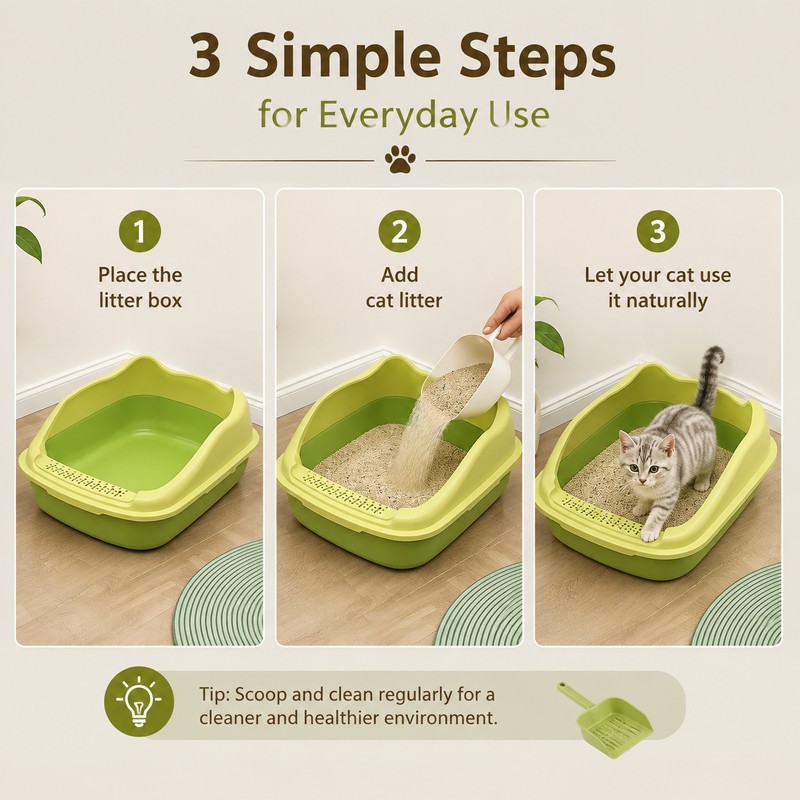 3 Simple Steps
for Everyday Use

1
Place the litter box

2
Add cat litter

3
Let your cat use it naturally

Tip: Scoop and clean regularly for a cleaner and healthier environment.