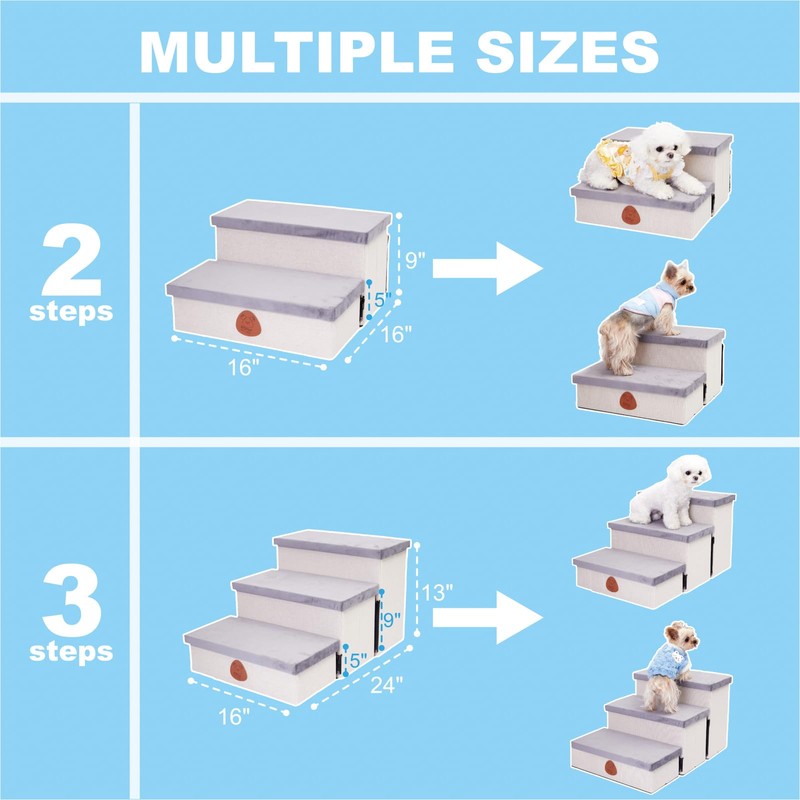 MULTIPLE SIZES

2
steps

9"
5"
16"
16"

3
steps

13"
9"
5"
24"
16"