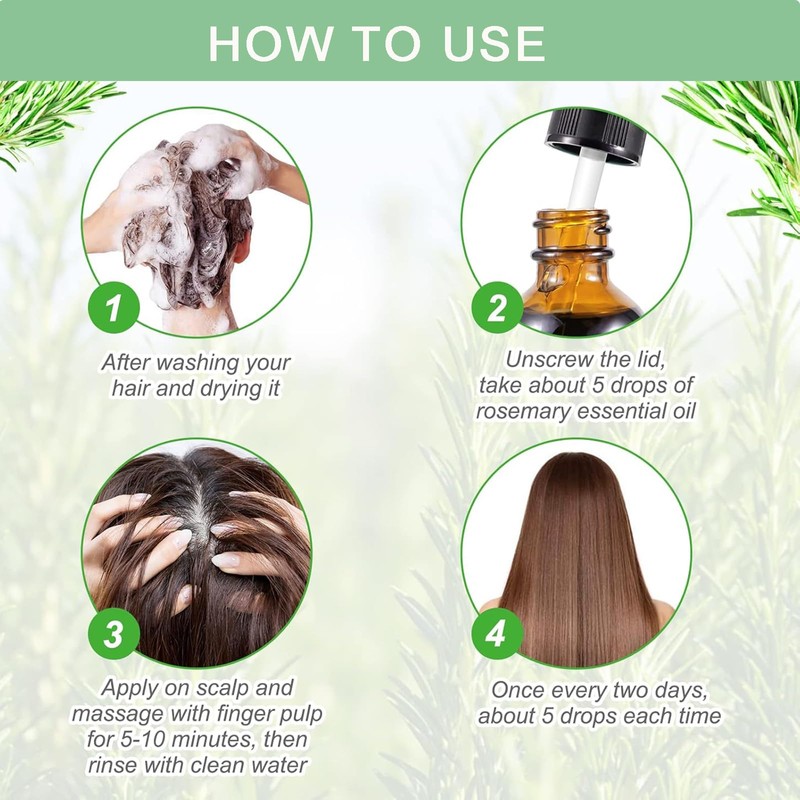 HOW TO USE

1
After washing your hair and drying it

2
Unscrew the lid, take about 5 drops of rosemary essential oil

3
Apply on scalp and massage with finger pulp for 5-10 minutes, then rinse with clean water

4
Once every two days, about 5 drops each time