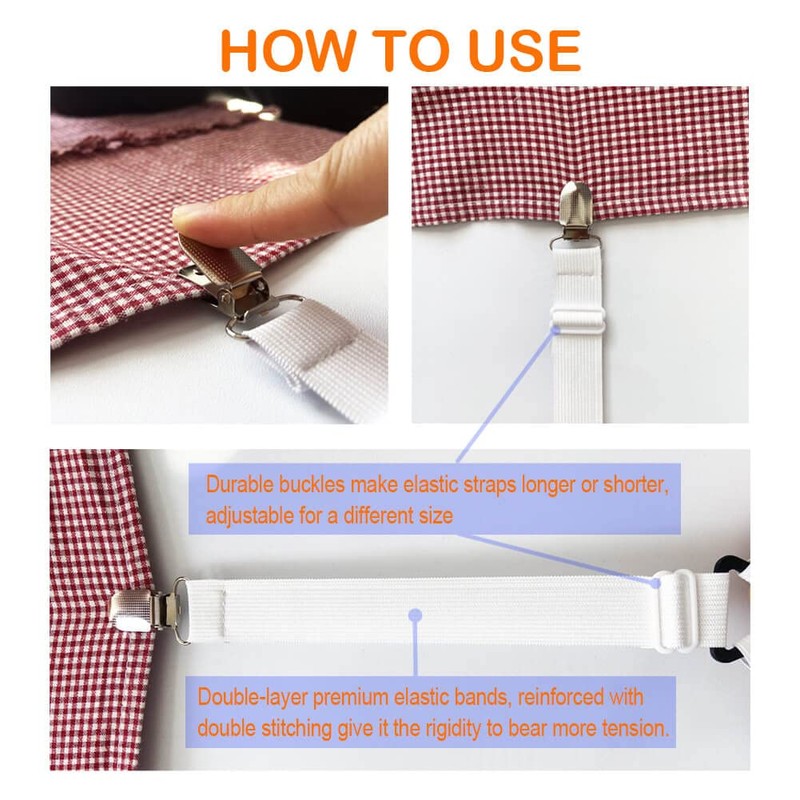 HOW TO USE

Durable buckles make elastic straps longer or shorter, adjustable for a different size

Double-layer premium elastic bands, reinforced with double stitching give it the rigidity to bear more tension.