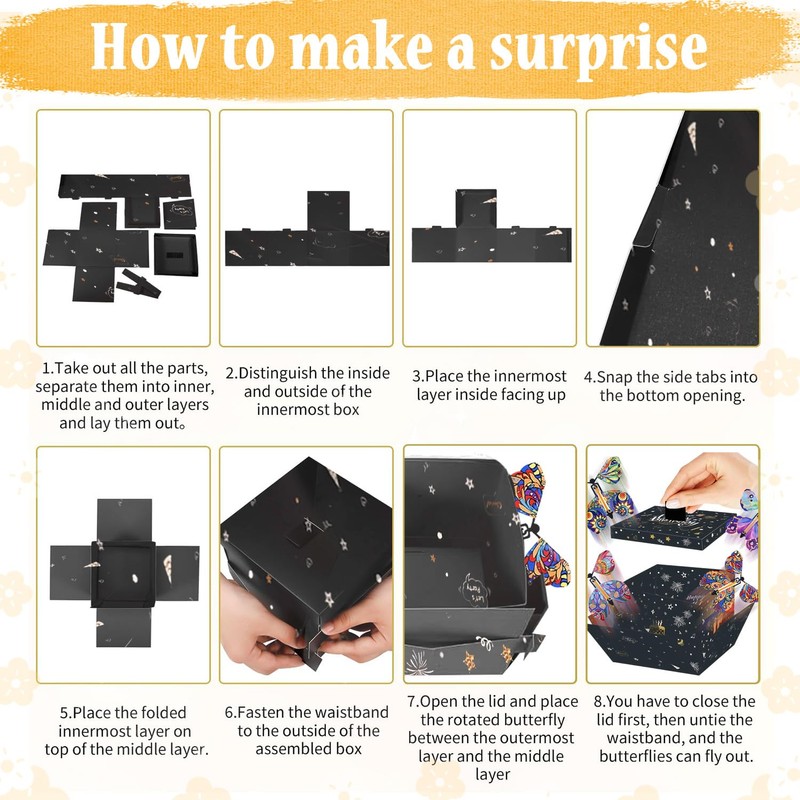 How to make a surprise

1.Take out all the parts, separate them into inner, middle and outer layers and lay them out。

2.Distinguish the inside and outside of the innermost box

3.Place the innermost layer inside facing up

4.Snap the side tabs into the bottom opening.

5.Place the folded innermost layer on top of the middle layer.

6.Fasten the waistband to the outside of the assembled box

7.Open the lid and place the rotated butterfly between the outermost layer and the middle layer

8.You have to close the lid first, then untie the waistband, and the butterflies can fly out.