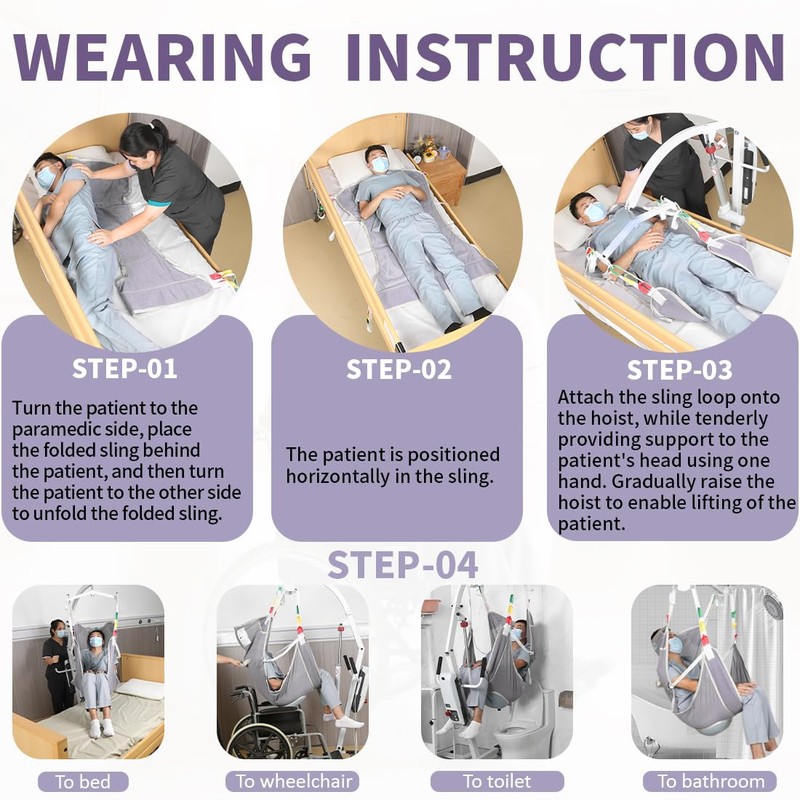 WEARING INSTRUCTION

STEP-01

Turn the patient to the paramedic side, place the folded sling behind the patient, and then turn the patient to the other side to unfold the folded sling.

STEP-02

The patient is positioned horizontally in the sling.

STEP-03

Attach the sling loop onto the hoist, while tenderly providing support to the patient's head using one hand. Gradually raise the hoist to enable lifting of the patient.

STEP-04

To bed

To wheelchair

To toilet

To bathroom