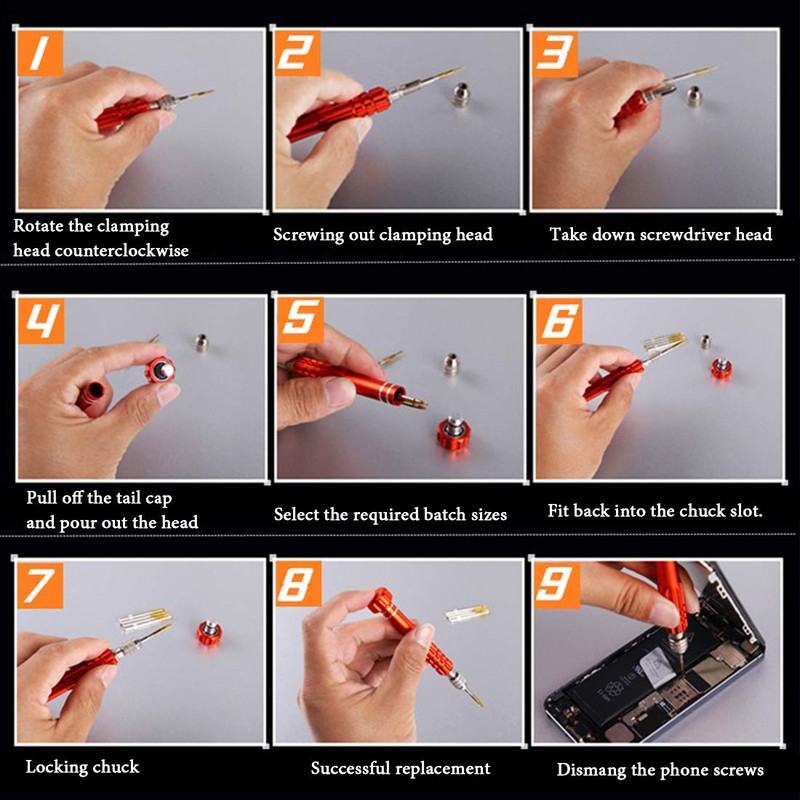 1
Rotate the clamping head counterclockwise

2
Screwing out clamping head

3
Take down screwdriver head

4
Pull off the tail cap and pour out the head

5
Select the required batch sizes

6
Fit back into the chuck slot.

7
Locking chuck

8
Successful replacement

9
Dismang the phone screws