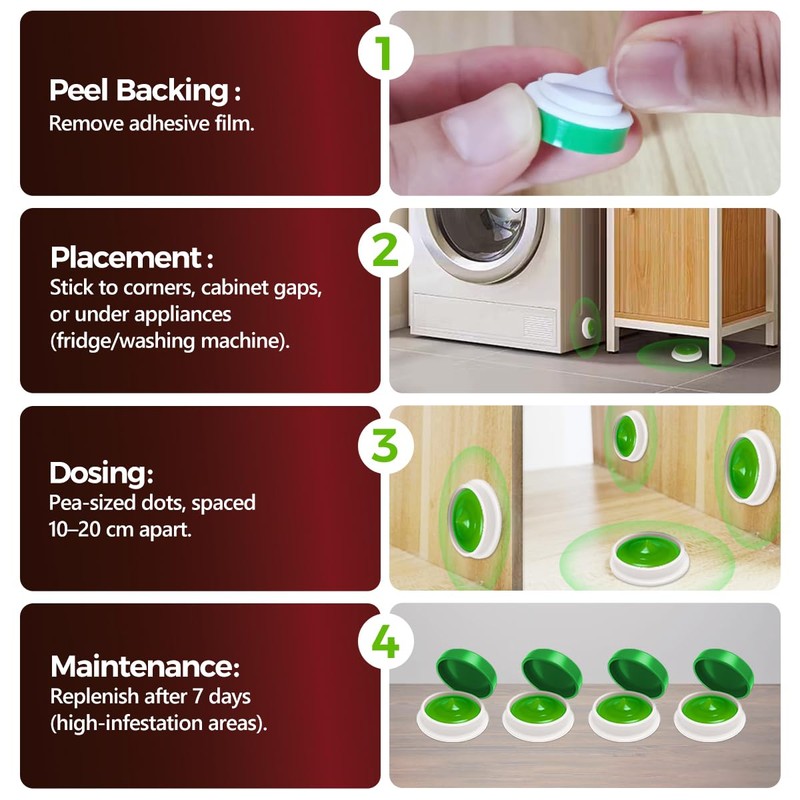 1

Peel Backing :
Remove adhesive film.

2

Placement :
Stick to corners, cabinet gaps, or under appliances (fridge/washing machine).

3

Dosing:
Pea-sized dots, spaced 10–20 cm apart.

4

Maintenance:
Replenish after 7 days (high-infestation areas).