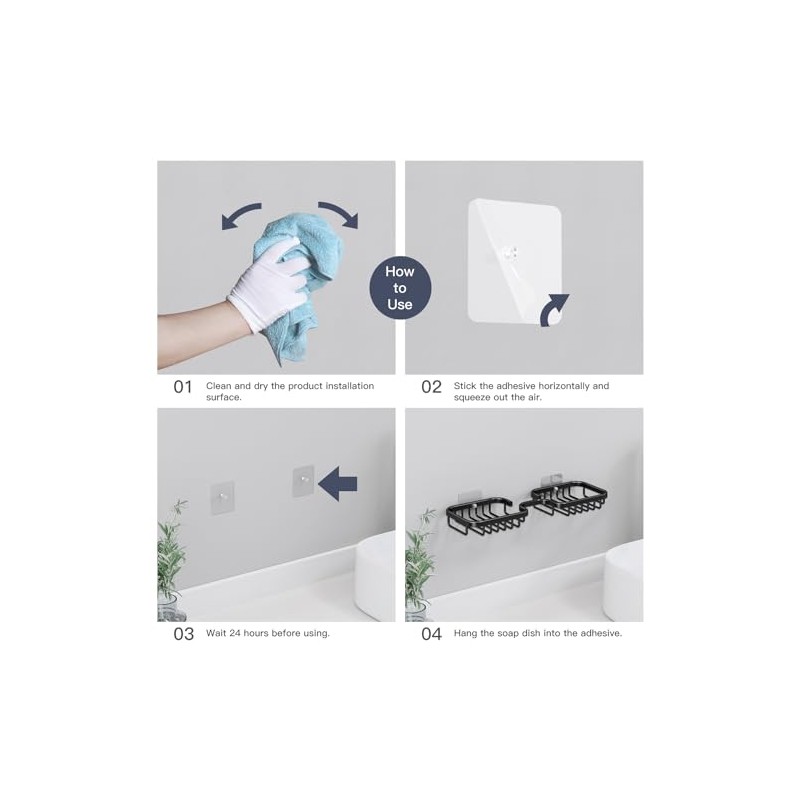 How to Use

01 Clean and dry the product installation surface.

02 Stick the adhesive horizontally and squeeze out the air.

03 Wait 24 hours before using.

04 Hang the soap dish into the adhesive.