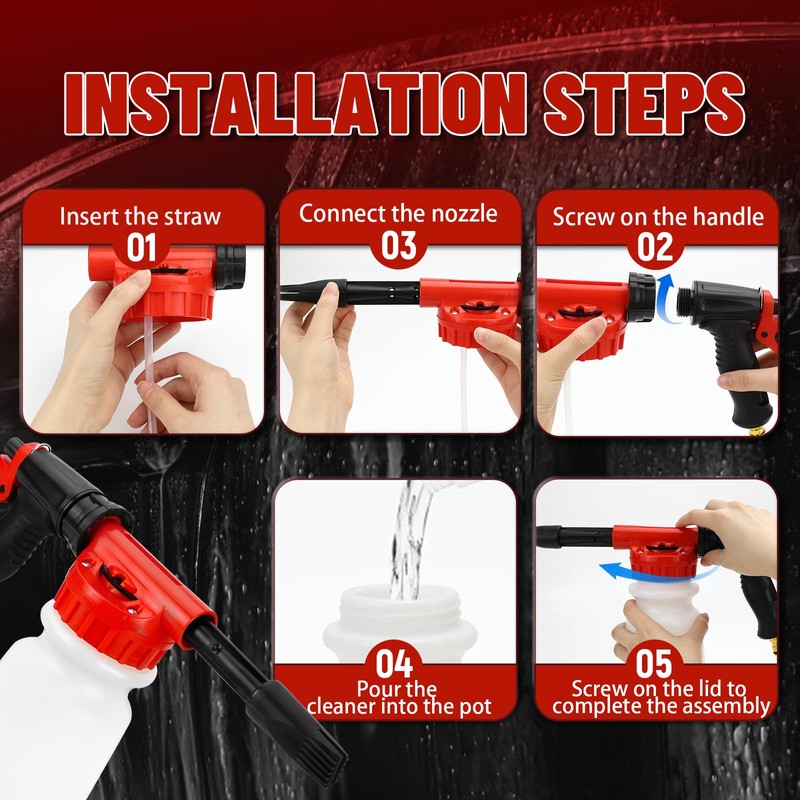 INSTALLATION STEPS

Insert the straw
01

Connect the nozzle
03

Screw on the handle
02

04
Pour the cleaner into the pot

05
Screw on the lid to complete the assembly