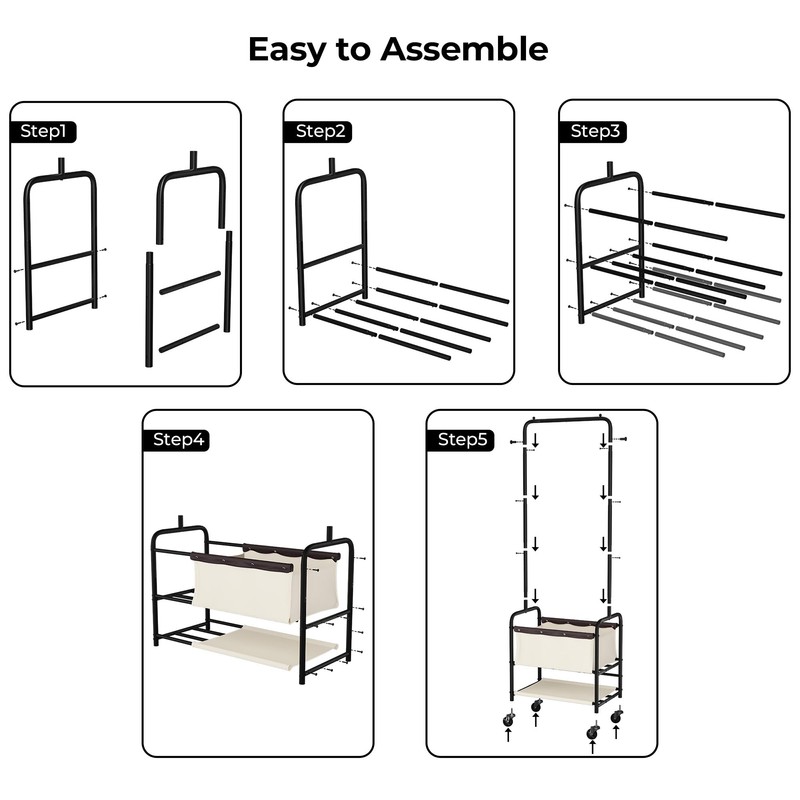 Easy to Assemble

Step1

Step2

Step3

Step4

Step5