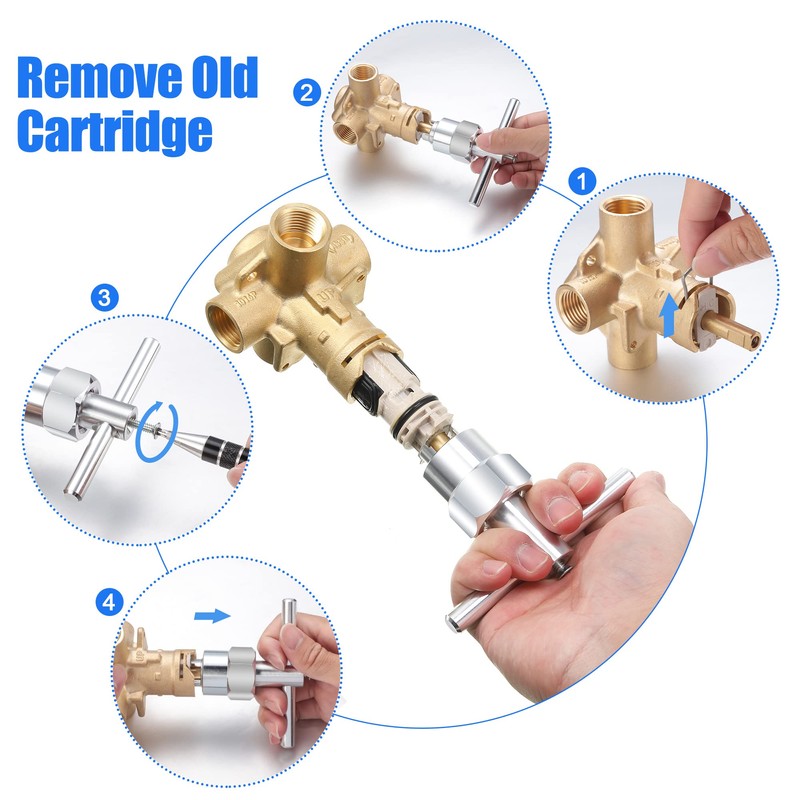 Remove Old Cartridge

2

1

3

4