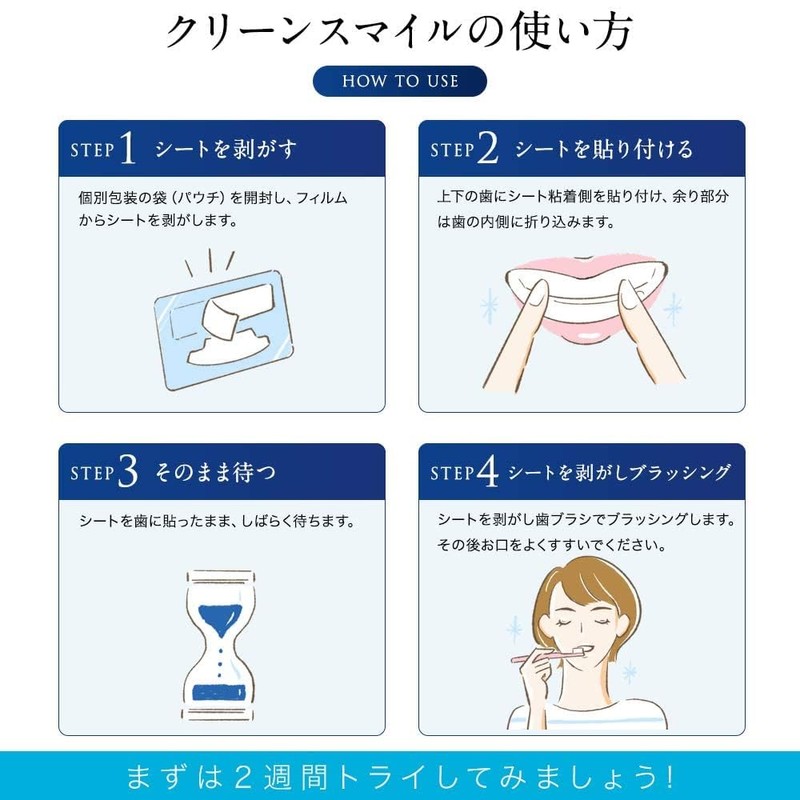 クリーンスマイルの使い方

HOW TO USE

STEP 1 シートを剥がす

個別包装の袋（パウチ）を開封し、フィルムからシートを剥がします。

STEP 2 シートを貼り付ける

上下の歯にシート粘着側を貼り付け、余り部分は歯の内側に折り込みます。

STEP 3 そのまま待つ

シートを歯に貼ったまま、しばらく待ちます。

STEP 4 シートを剥がしブラッシング

シートを剥がし歯ブラシでブラッシングします。その後お口をよくすすいでください。

まずは２週間トライしてみましょう!