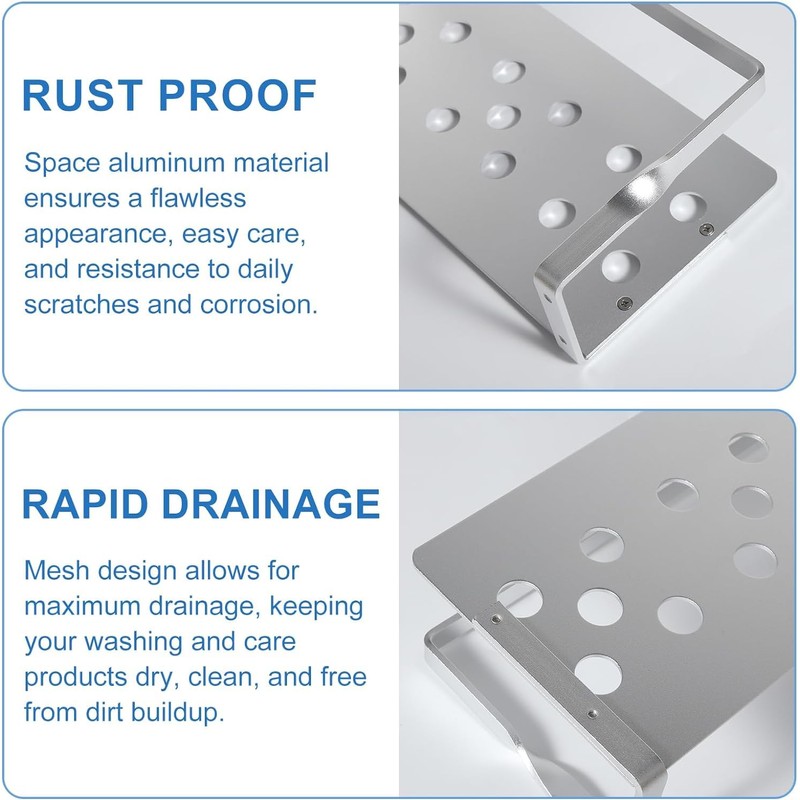 RUST PROOF

Space aluminum material ensures a flawless appearance, easy care, and resistance to daily scratches and corrosion.

RAPID DRAINAGE

Mesh design allows for maximum drainage, keeping your washing and care products dry, clean, and free from dirt buildup.