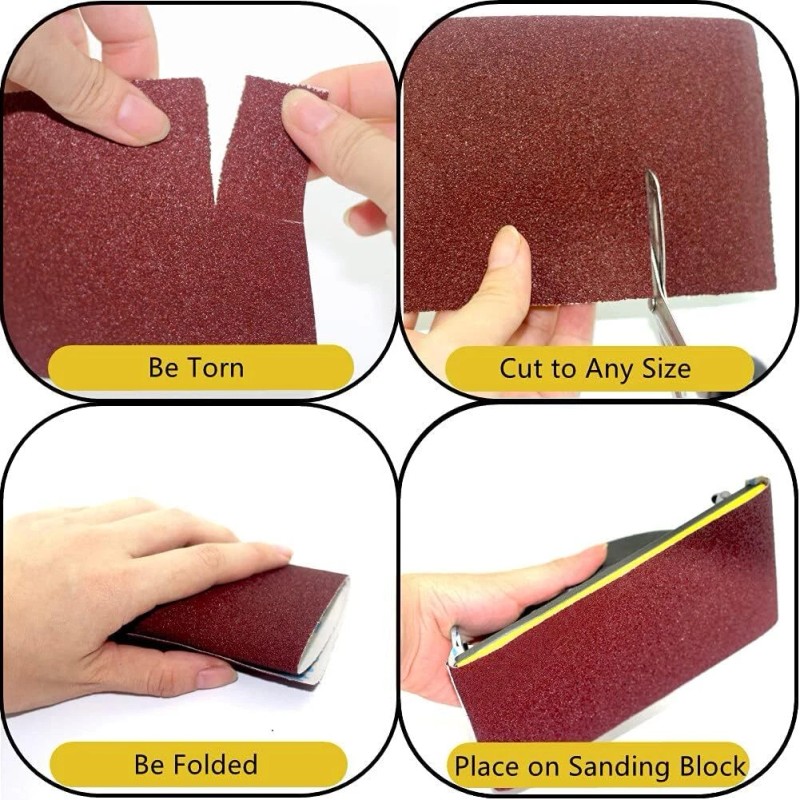 Be Torn

Cut to Any Size

Be Folded

Place on Sanding Block